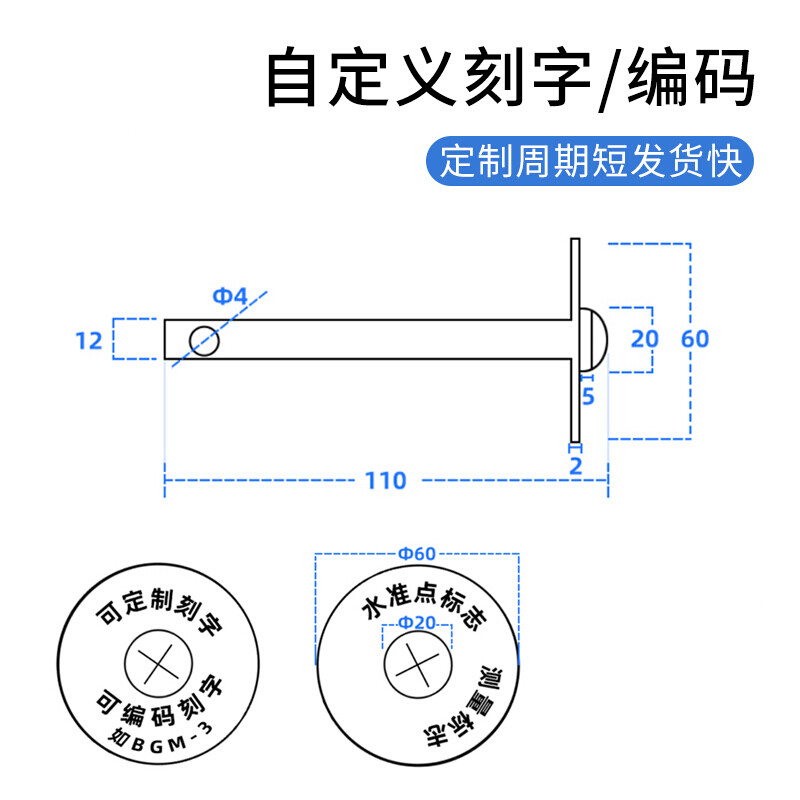 自定义刻字/编码

定制周期短发货快

Φ4

12

20

60

5

2

110

可定制刻字

可编码刻字

如BGM-3

Φ60

水准点标志

Φ20

测量标志