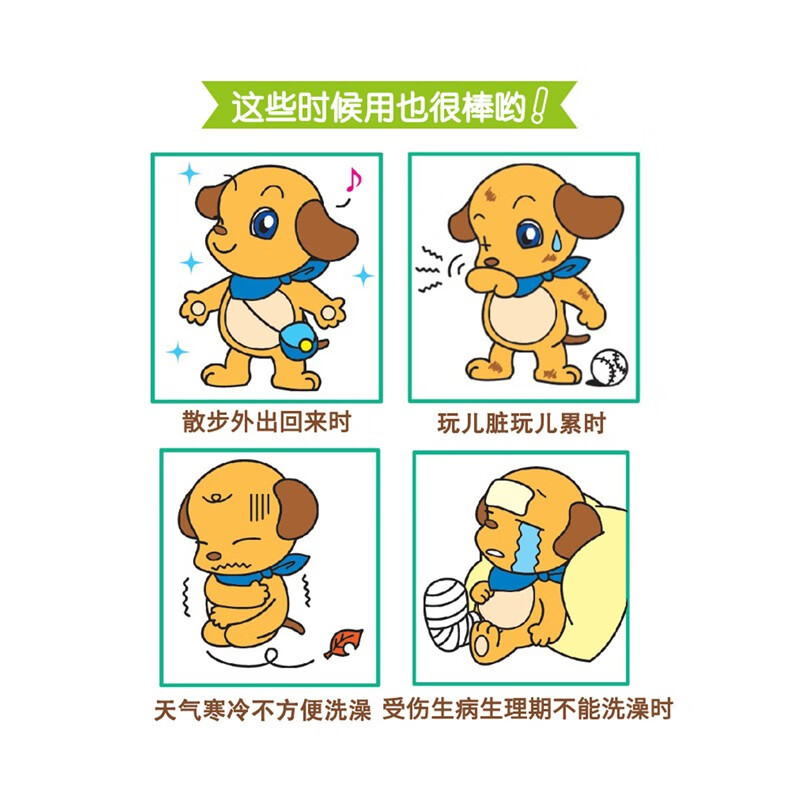 这些时候用也很棒哟!

散步外出回来时

玩儿脏玩儿累时

天气寒冷不方便洗澡

受伤生病生理期不能洗澡时