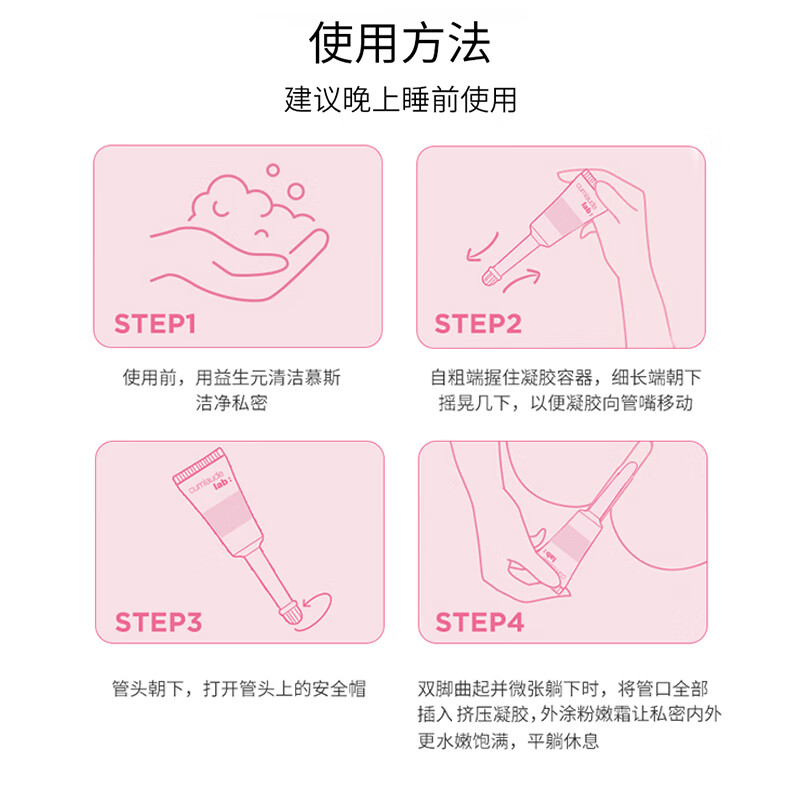 使用方法

建议晚上睡前使用

STEP1

使用前，用益生元清洁慕斯洁净私密

cumlaude lab:

STEP2

自粗端握住凝胶容器，细长端朝下摇晃几下，以便凝胶向管嘴移动

cumlaude lab:

STEP3

管头朝下，打开管头上的安全帽

lab:

STEP4

双脚曲起并微张躺下时，将管口全部插入 挤压凝胶，外涂粉嫩霜让私密内外更水嫩饱满，平躺休息