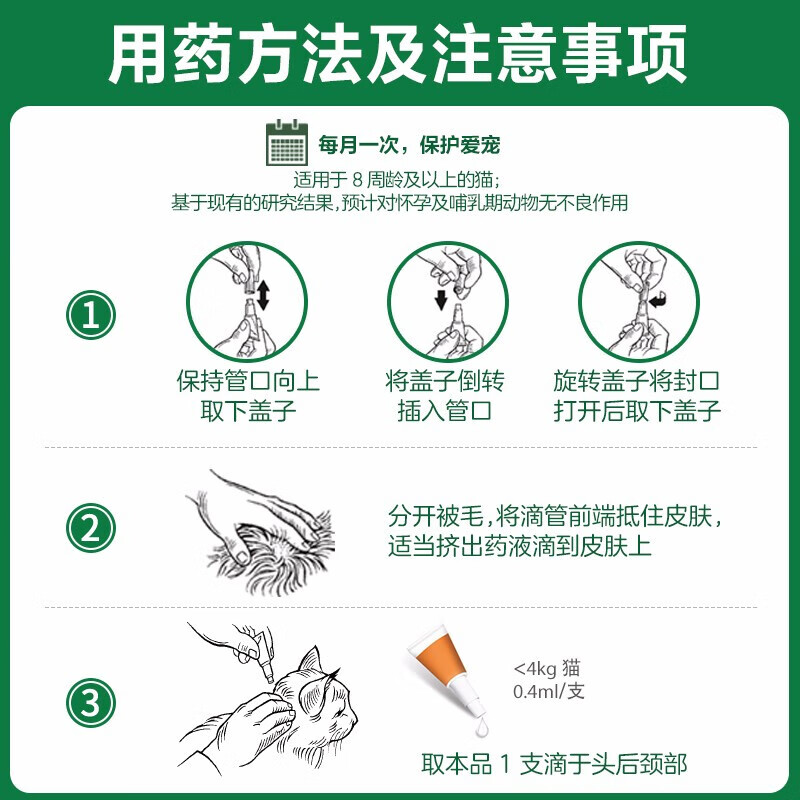 用药方法及注意事项

每月一次，保护爱宠

适用于 8 周龄及以上的猫；
基于现有的研究结果，预计对怀孕及哺乳期动物无不良作用

①

保持管口向上
取下盖子

将盖子倒转
插入管口

旋转盖子将封口
打开后取下盖子

②

分开被毛，将滴管前端抵住皮肤，
适当挤出药液滴到皮肤上

③

<4kg 猫
0.4ml/支

取本品 1 支滴于头后颈部