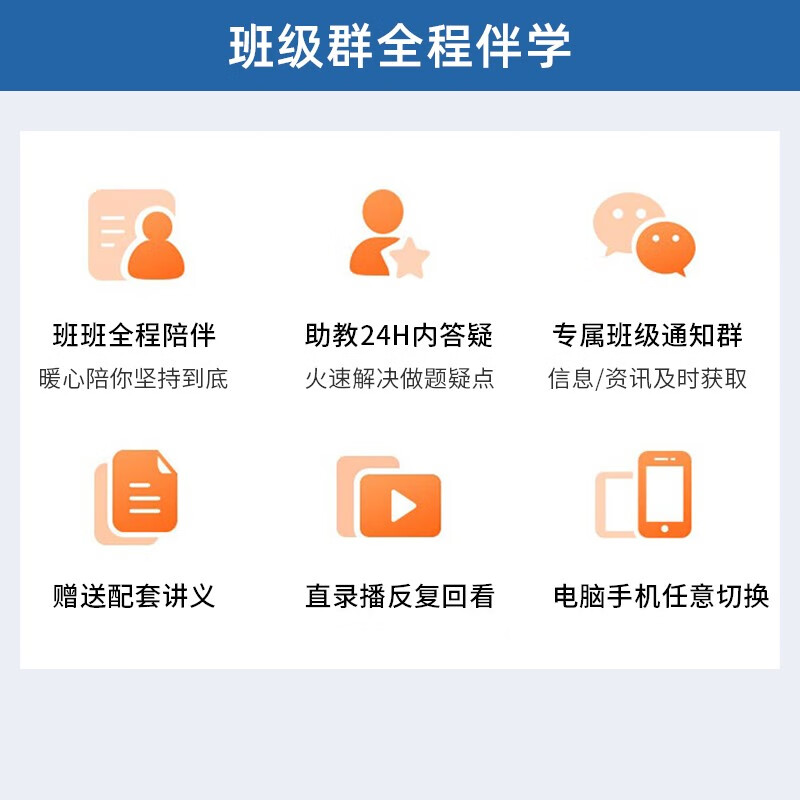 班级群全程伴学

班班全程陪伴
暖心陪你坚持到底

助教24H内答疑
火速解决做题疑点

专属班级通知群
信息/资讯及时获取

赠送配套讲义

直录播反复回看

电脑手机任意切换