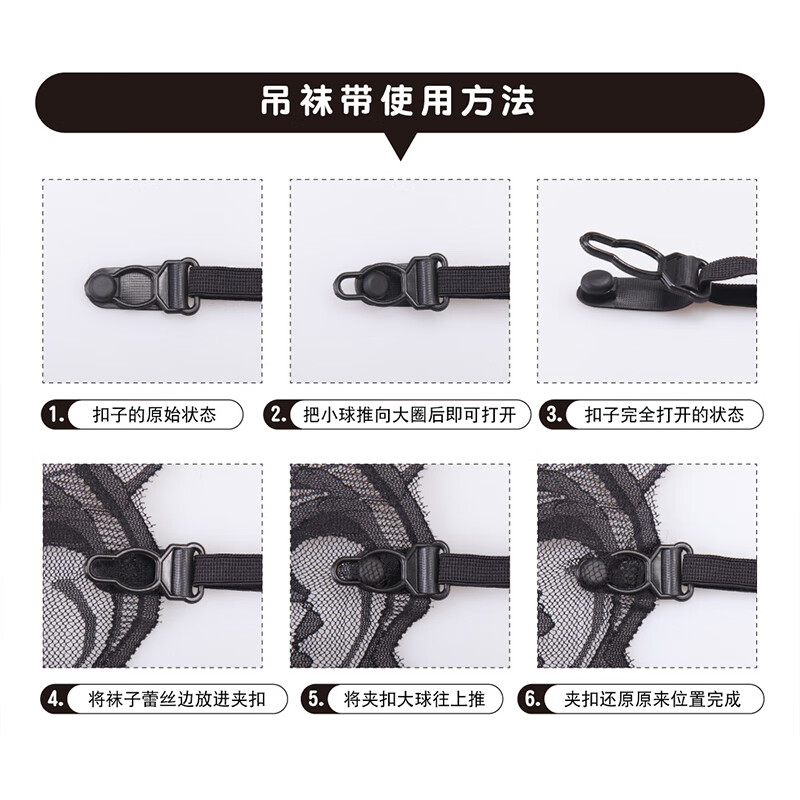 吊袜带使用方法

1. 扣子的原始状态

2. 把小球推向大圈后即可打开

3. 扣子完全打开的状态

4. 将袜子蕾丝边放进夹扣

5. 将夹扣大球往上推

6. 夹扣还原原来位置完成