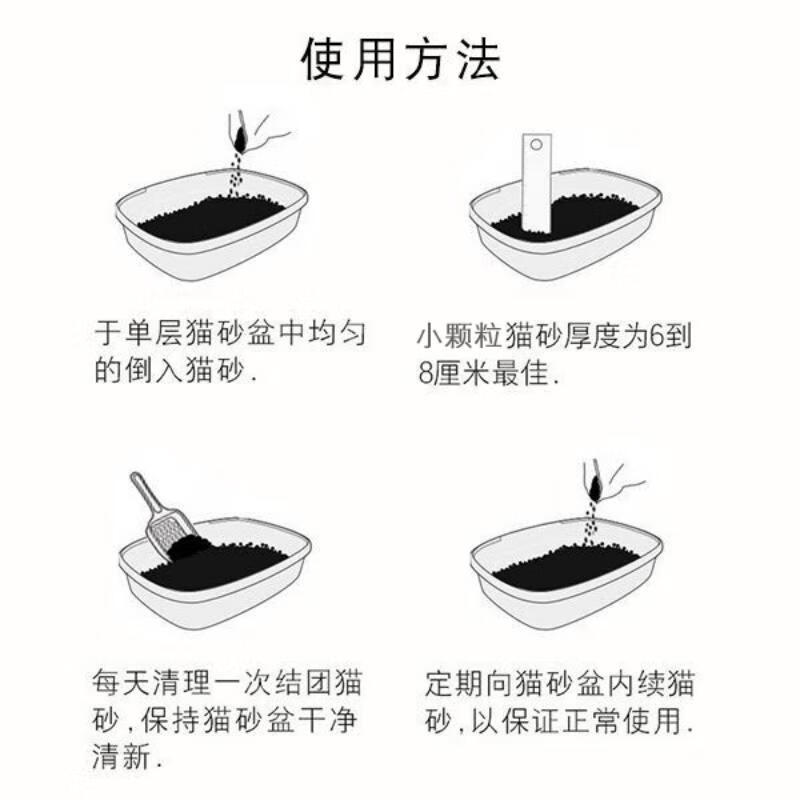 使用方法

于单层猫砂盆中均匀的倒入猫砂.

小颗粒猫砂厚度为6到8厘米最佳.

每天清理一次结团猫砂,保持猫砂盆干净清新.

定期向猫砂盆内续猫砂,以保证正常使用.