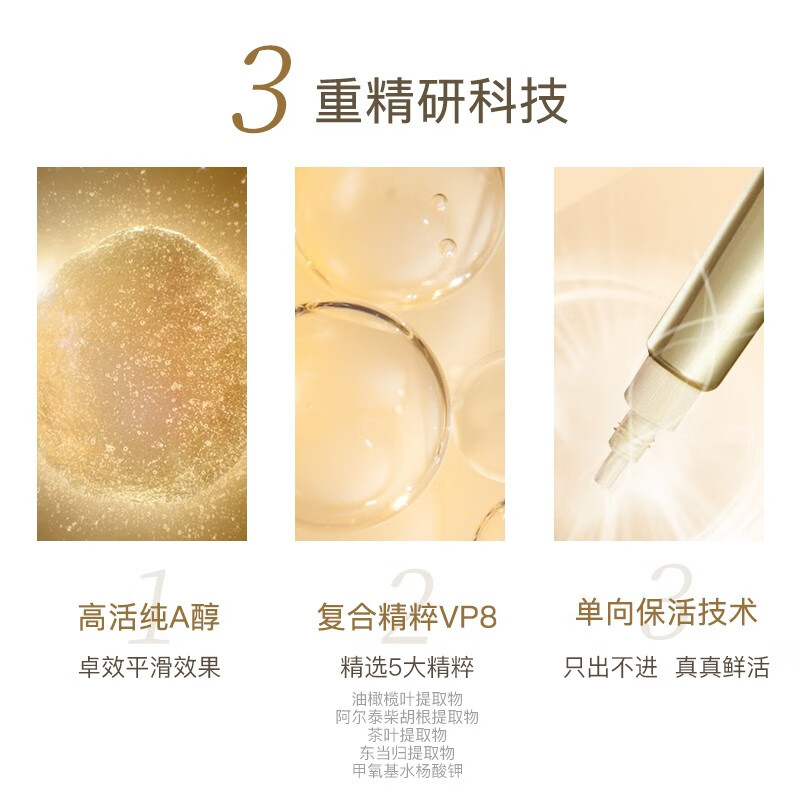 3 重精研科技

1
高活纯A醇
卓效平滑效果

2
复合精粹VP8
精选5大精粹
油橄榄叶提取物
阿尔泰柴胡根提取物
茶叶提取物
东当归提取物
甲氧基水杨酸钾

3
单向保活技术
只出不进 真真鲜活