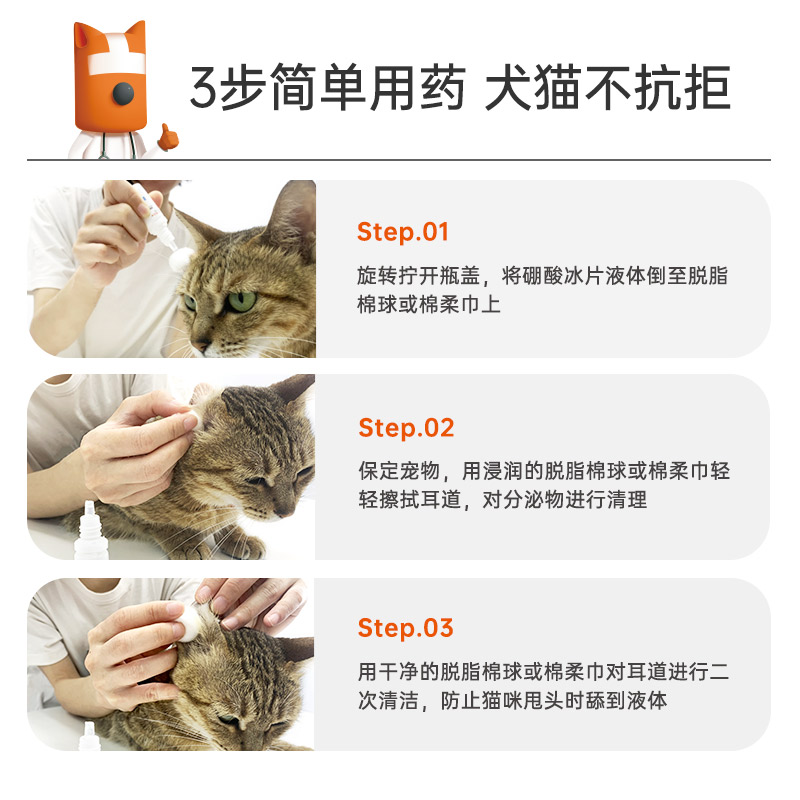 3步简单用药 犬猫不抗拒

Step.01

旋转拧开瓶盖，将硼酸冰片液体倒至脱脂棉球或棉柔巾上

Step.02

保定宠物，用浸润的脱脂棉球或棉柔巾轻轻擦拭耳道，对分泌物进行清理

Step.03

用干净的脱脂棉球或棉柔巾对耳道进行二次清洁，防止猫咪甩头时舔到液体