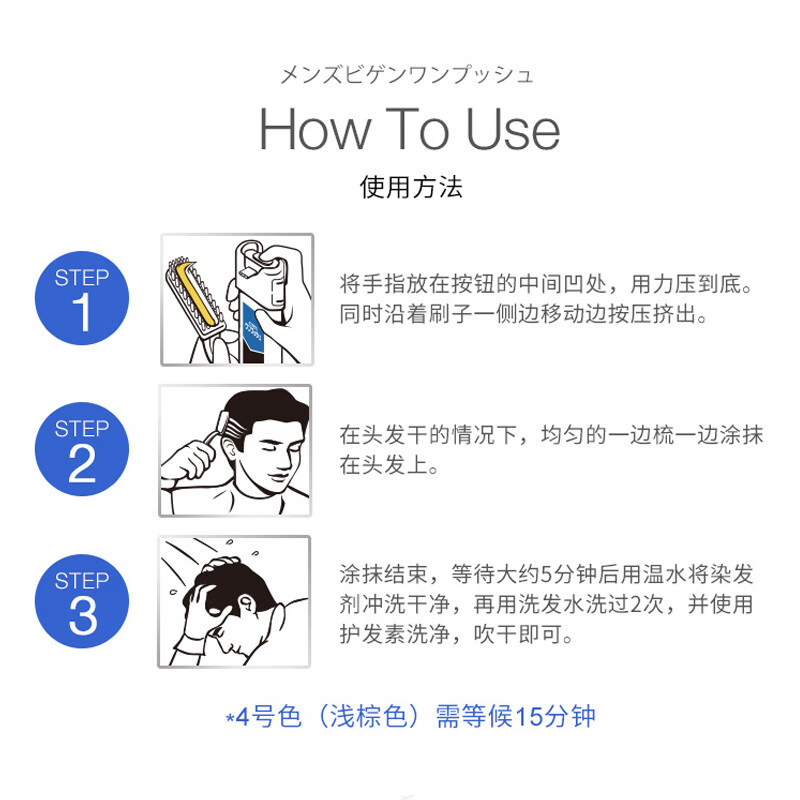 メンズビゲンワンプッシュ

How To Use

使用方法

STEP 1

将手指放在按钮的中间凹处，用力压到底。同时沿着刷子一侧边移动边按压挤出。

STEP 2

在头发干的情况下，均匀的一边梳一边涂抹在头发上。

STEP 3

涂抹结束，等待大约5分钟后用温水将染发剂冲洗干净，再用洗发水洗过2次，并使用护发素洗净，吹干即可。

*4号色（浅棕色）需等候15分钟