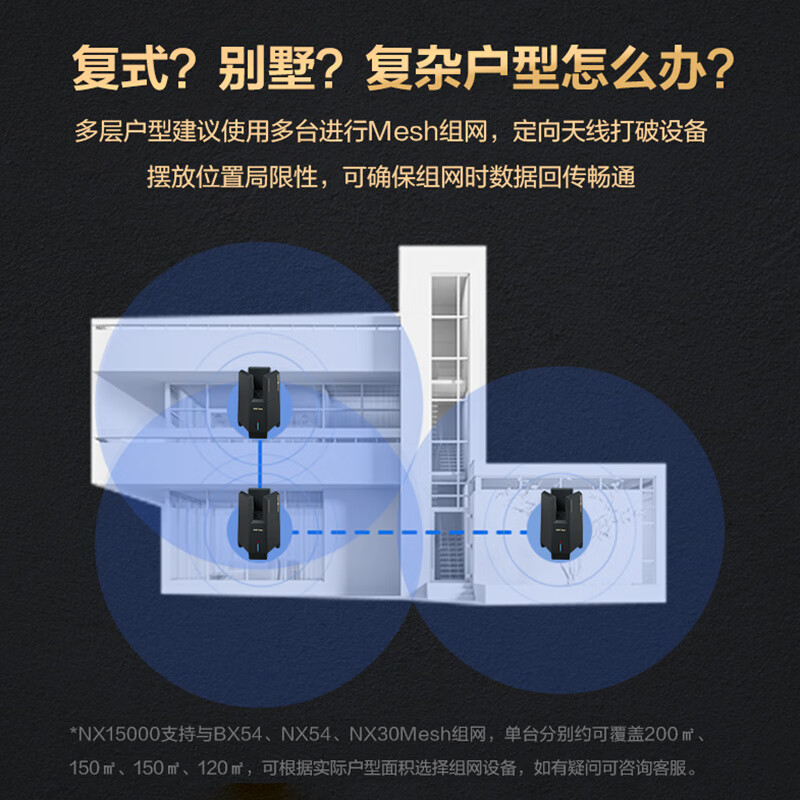 复式？别墅？复杂户型怎么办？

多层户型建议使用多台进行Mesh组网，定向天线打破设备摆放位置局限性，可确保组网时数据回传畅通

*NX15000支持与BX54、NX54、NX30Mesh组网，单台分别约可覆盖200㎡、150㎡、150㎡、120㎡，可根据实际户型面积选择组网设备，如有疑问可咨询客服。