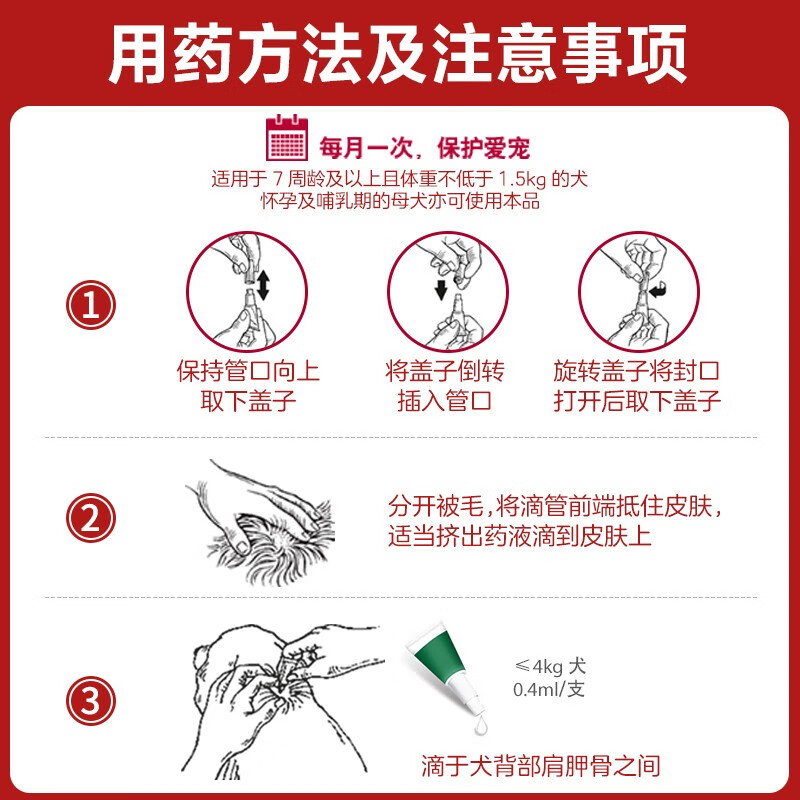 用药方法及注意事项

每月一次，保护爱宠

适用于 7 周龄及以上且体重不低于 1.5kg 的犬
怀孕及哺乳期的母犬亦可使用本品

1

保持管口向上
取下盖子

将盖子倒转
插入管口

旋转盖子将封口
打开后取下盖子

2

分开被毛，将滴管前端抵住皮肤，
适当挤出药液滴到皮肤上

3

≤4kg 犬
0.4ml/支

滴于犬背部肩胛骨之间