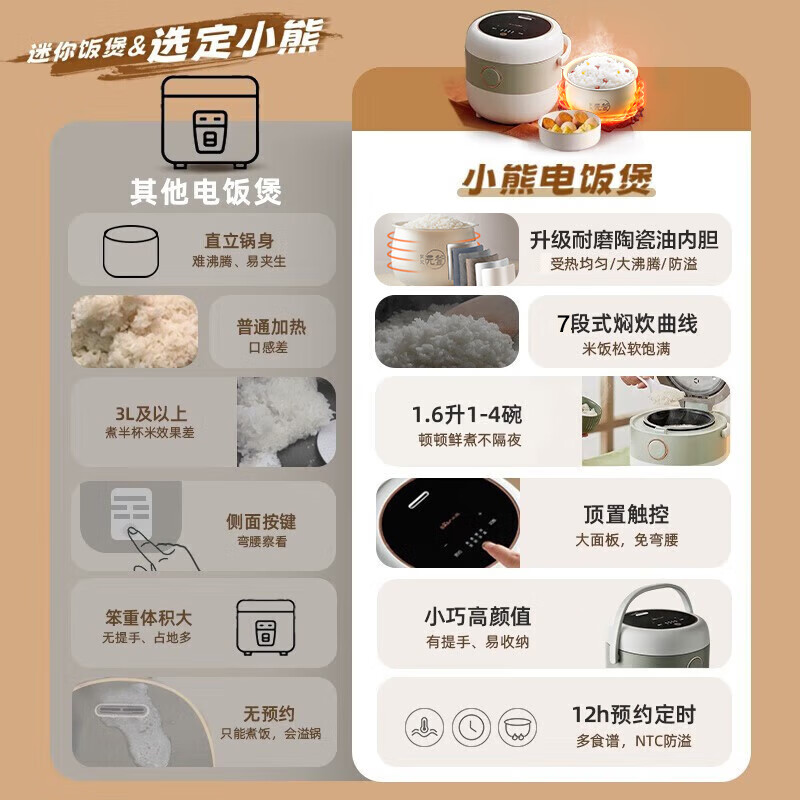 迷你饭煲&选定小熊

其他电饭煲

直立锅身
难沸腾、易夹生

普通加热
口感差

3L及以上
煮半杯米效果差

侧面按键
弯腰察看

笨重体积大
无提手、占地多

无预约
只能煮饭，会溢锅

小熊电饭煲

升级耐磨陶瓷油内胆
受热均匀/大沸腾/防溢

7段式焖炊曲线
米饭松软饱满

1.6升1-4碗
顿顿鲜煮不隔夜

顶置触控
大面板，免弯腰

小巧高颜值
有提手、易收纳

12h预约定时
多食谱，NTC防溢