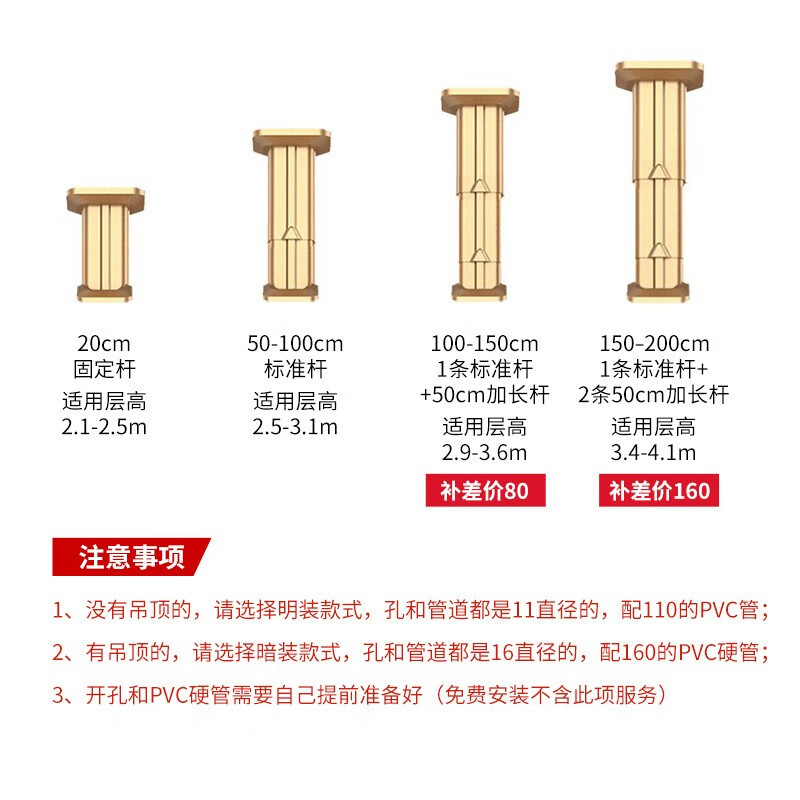 20cm
固定杆
适用层高
2.1-2.5m

50-100cm
标准杆
适用层高
2.5-3.1m

100-150cm
1条标准杆
+50cm加长杆
适用层高
2.9-3.6m
补差价80

150-200cm
1条标准杆+
2条50cm加长杆
适用层高
3.4-4.1m
补差价160

注意事项

1、没有吊顶的，请选择明装款式，孔和管道都是11直径的，配110的PVC管；

2、有吊顶的，请选择暗装款式，孔和管道都是16直径的，配160的PVC硬管；

3、开孔和PVC硬管需要自己提前准备好（免费安装不含此项服务）