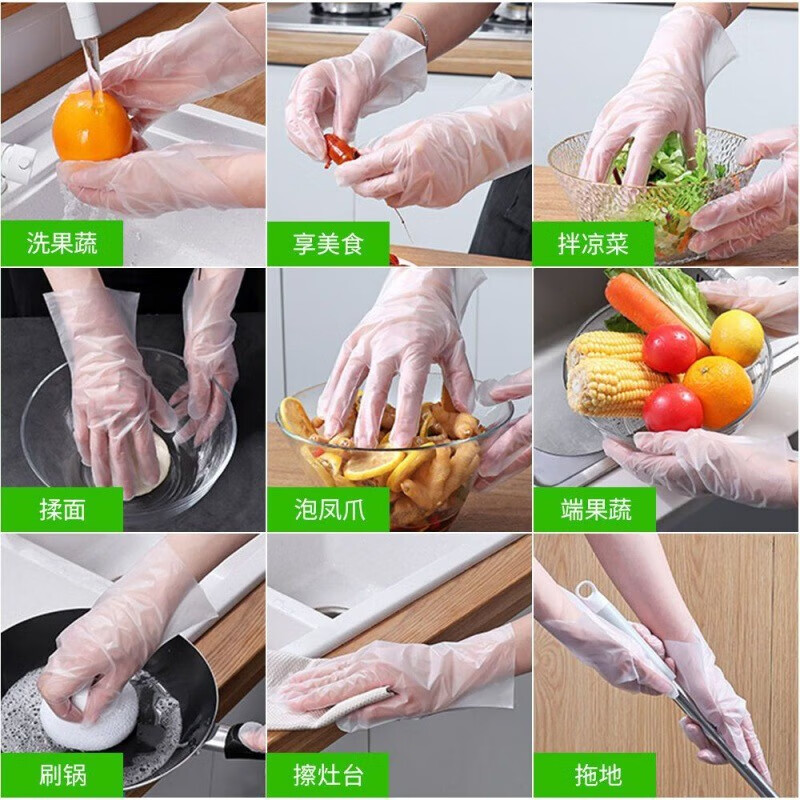 洗果蔬

享美食

拌凉菜

揉面

泡凤爪

端果蔬

刷锅

擦灶台

拖地