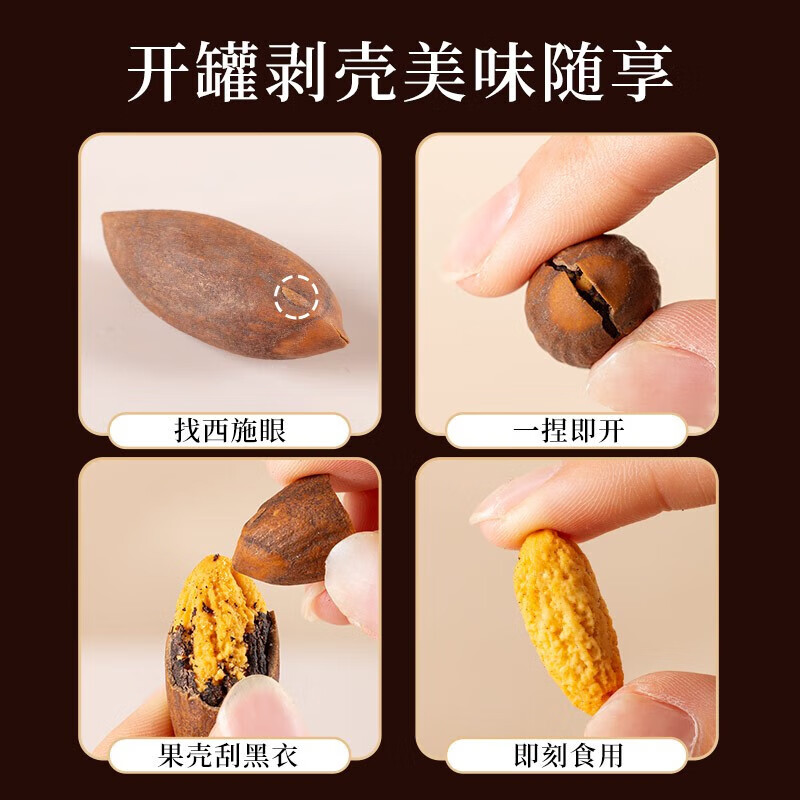 开罐剥壳美味随享

找西施眼

一捏即开

果壳刮黑衣

即刻食用