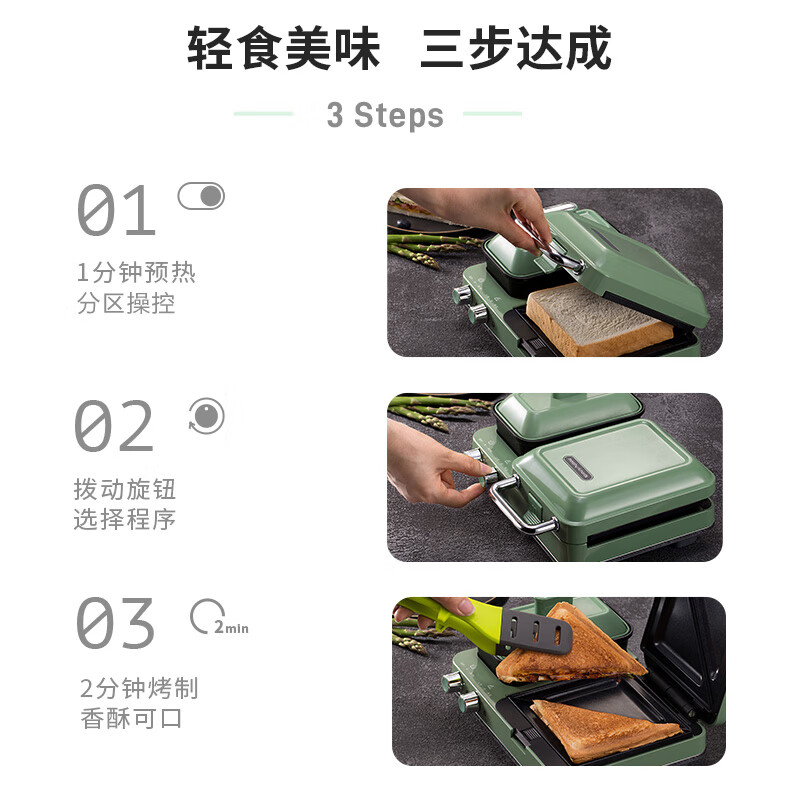 轻食美味 三步达成

3 Steps

01

1分钟预热
分区操控

02

拨动旋钮
选择程序

03

2min

2分钟烤制
香酥可口