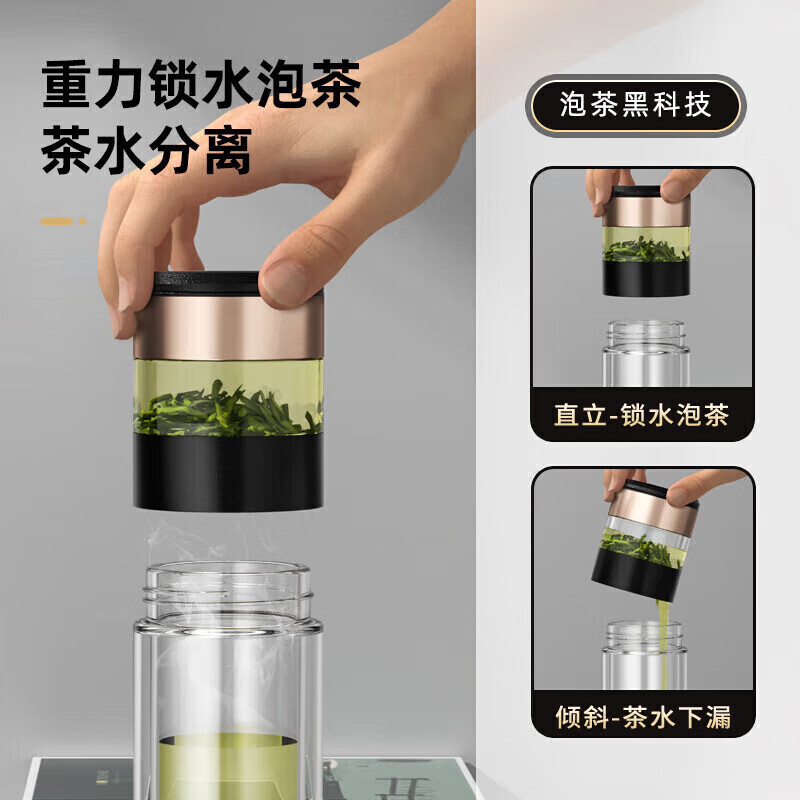 重力锁水泡茶
茶水分离

泡茶黑科技

直立-锁水泡茶

倾斜-茶水下漏