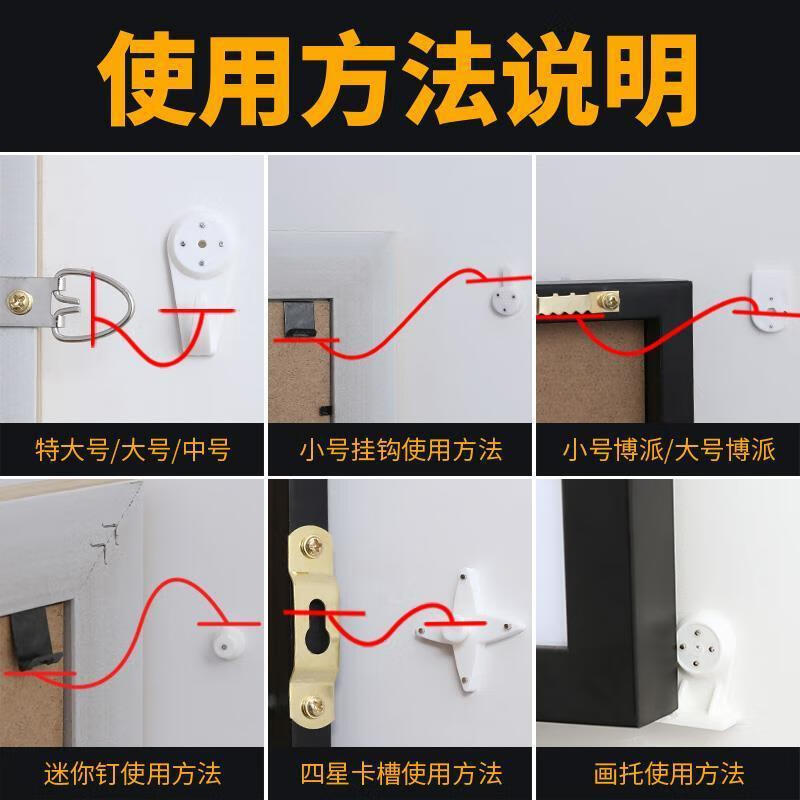 使用方法说明

特大号/大号/中号

小号挂钩使用方法

小号博派/大号博派

迷你钉使用方法

四星卡槽使用方法

画托使用方法