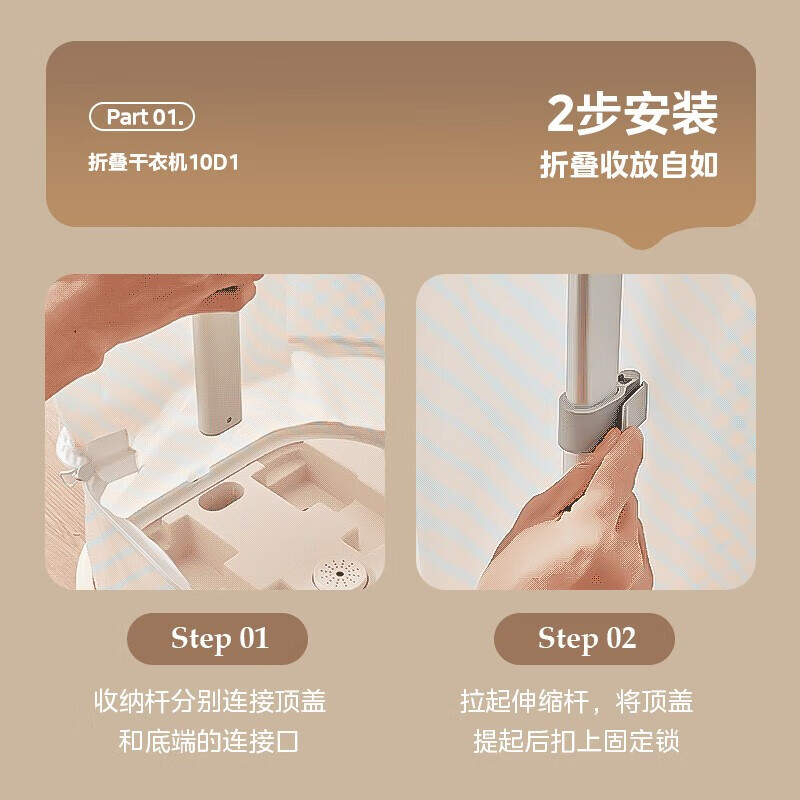 Part 01.
折叠干衣机10D1

2步安装
折叠收放自如

Step 01
收纳杆分别连接顶盖和底端的连接口

Step 02
拉起伸缩杆，将顶盖提起后扣上固定锁