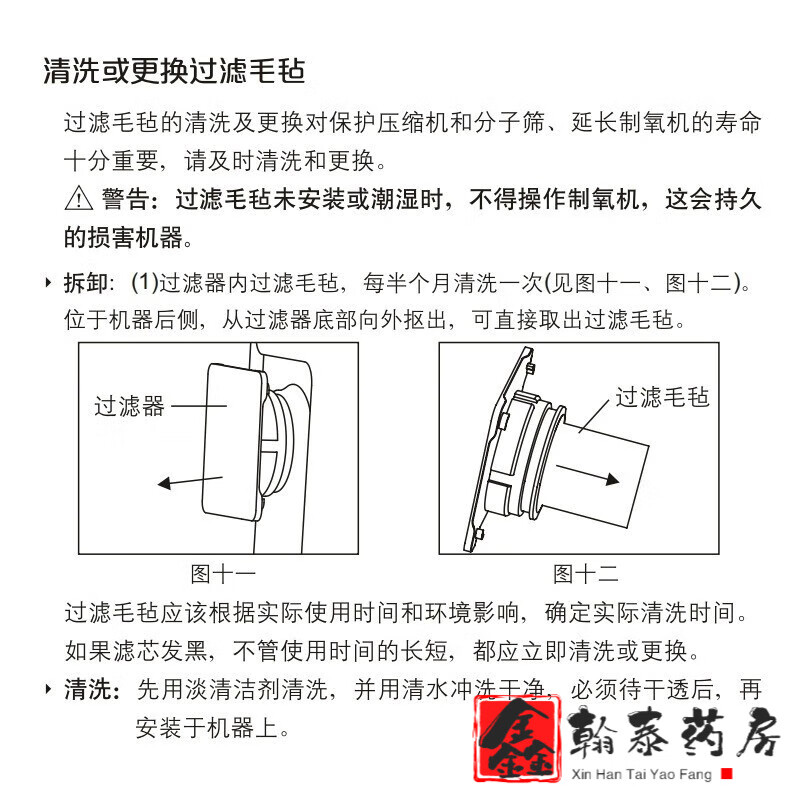 清洗或更换过滤毛毡

过滤毛毡的清洗及更换对保护压缩机和分子筛、延长制氧机的寿命十分重要，请及时清洗和更换。

⚠ 警告：过滤毛毡未安装或潮湿时，不得操作制氧机，这会持久的损害机器。

‣ 拆卸：(1)过滤器内过滤毛毡，每半个月清洗一次(见图十一、图十二)。位于机器后侧，从过滤器底部向外抠出，可直接取出过滤毛毡。

过滤器

过滤毛毡

图十一

图十二

过滤毛毡应该根据实际使用时间和环境影响，确定实际清洗时间。如果滤芯发黑，不管使用时间的长短，都应立即清洗或更换。

‣ 清洗：先用淡清洁剂清洗，并用清水冲洗干净，必须待干透后，再安装于机器上。

鑫 翰泰药房

Xin Han Tai Yao Fang