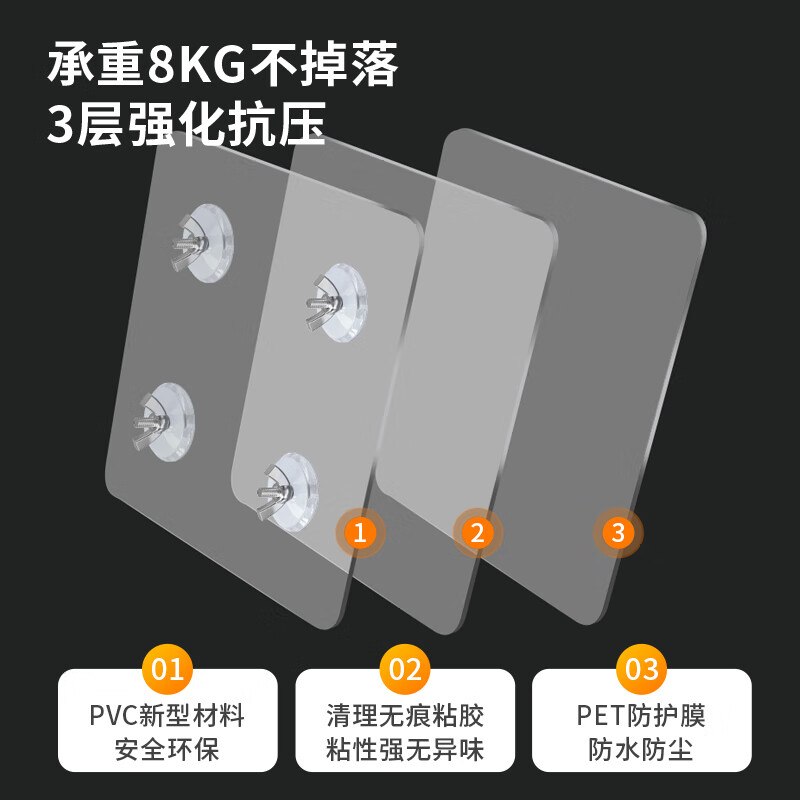 承重8KG不掉落
3层强化抗压

1
2
3

01
PVC新型材料
安全环保

02
清理无痕粘胶
粘性强无异味

03
PET防护膜
防水防尘