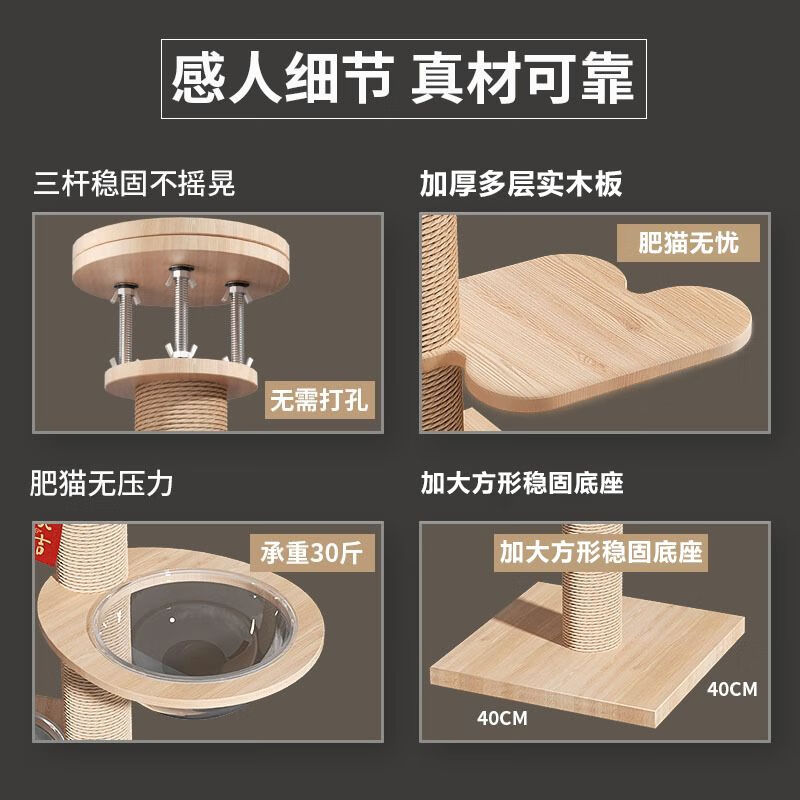 感人细节 真材可靠

三杆稳固不摇晃

无需打孔

加厚多层实木板

肥猫无忧

肥猫无压力

承重30斤

加大方形稳固底座

加大方形稳固底座

40CM

40CM