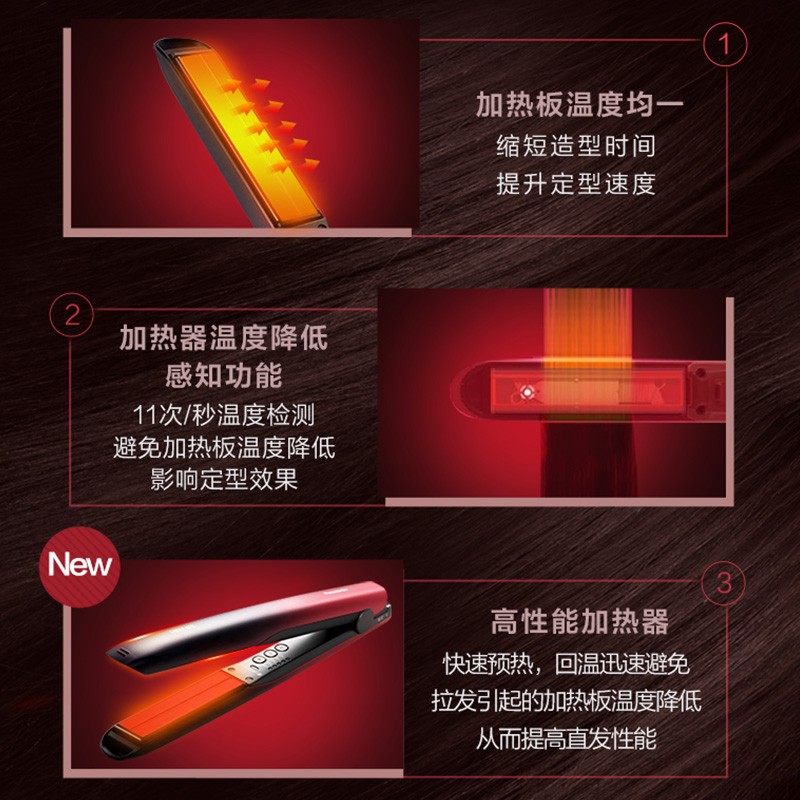 1

加热板温度均一
缩短造型时间
提升定型速度

2

加热器温度降低
感知功能
11次/秒温度检测
避免加热板温度降低
影响定型效果

New

3

高性能加热器
快速预热，回温迅速避免
拉发引起的加热板温度降低
从而提高直发性能