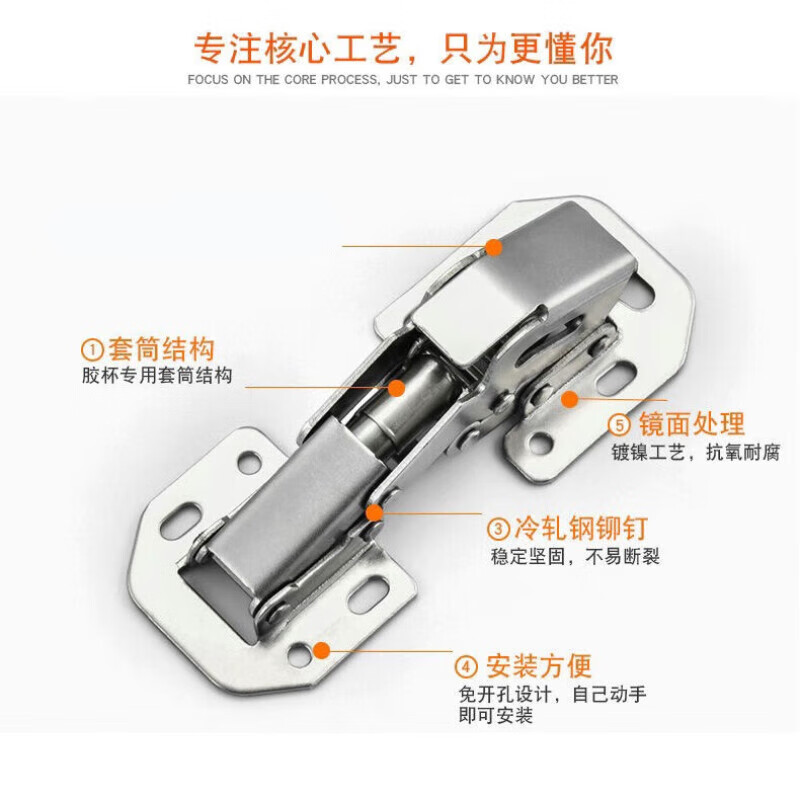 专注核心工艺，只为更懂你

FOCUS ON THE CORE PROCESS, JUST TO GET TO KNOW YOU BETTER

①套筒结构
胶杯专用套筒结构

⑤镜面处理
镀镍工艺，抗氧耐腐

③冷轧钢铆钉
稳定坚固，不易断裂

④安装方便
免开孔设计，自己动手即可安装