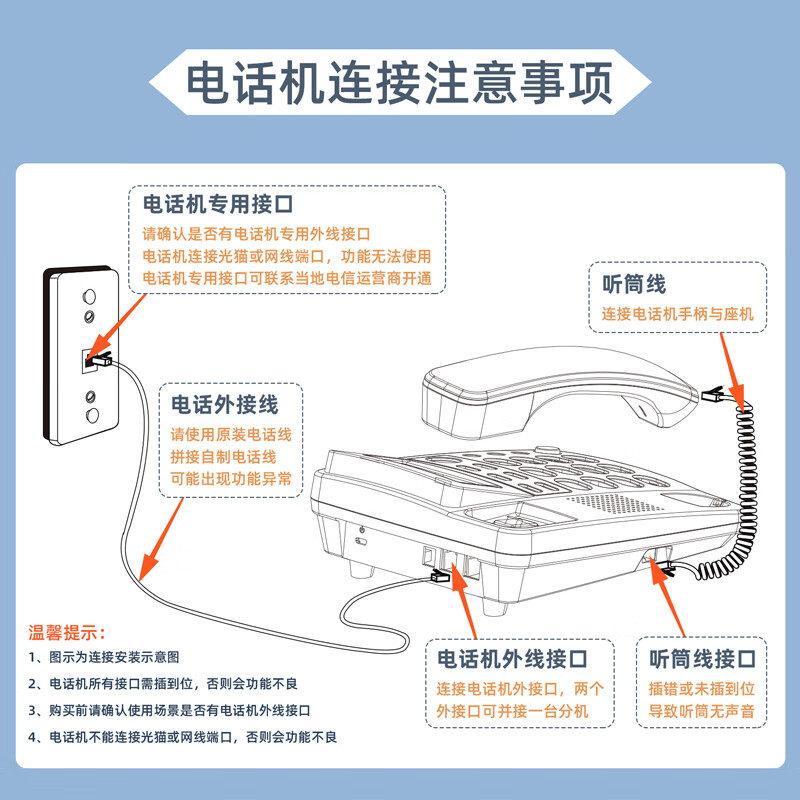 电话机连接注意事项

电话机专用接口
请确认是否有电话机专用外线接口
电话机连接光猫或网线端口，功能无法使用
电话机专用接口可联系当地电信运营商开通

听筒线
连接电话机手柄与座机

电话外接线
请使用原装电话线
拼接自制电话线
可能出现功能异常

温馨提示：
1、图示为连接安装示意图
2、电话机所有接口需插到位，否则会功能不良
3、购买前请确认使用场景是否有电话机外线接口
4、电话机不能连接光猫或网线端口，否则会功能不良

电话机外线接口
连接电话机外接口，两个外接口可并接一台分机

听筒线接口
插错或未插到位
导致听筒无声音