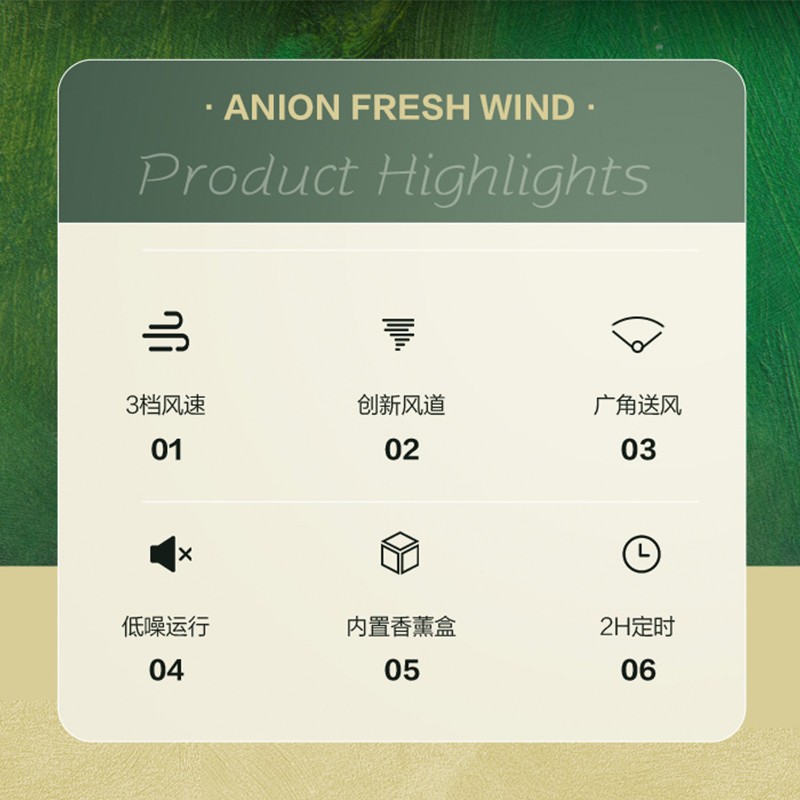 · ANION FRESH WIND ·

Product Highlights

3档风速
01

创新风道
02

广角送风
03

低噪运行
04

内置香薰盒
05

2H定时
06