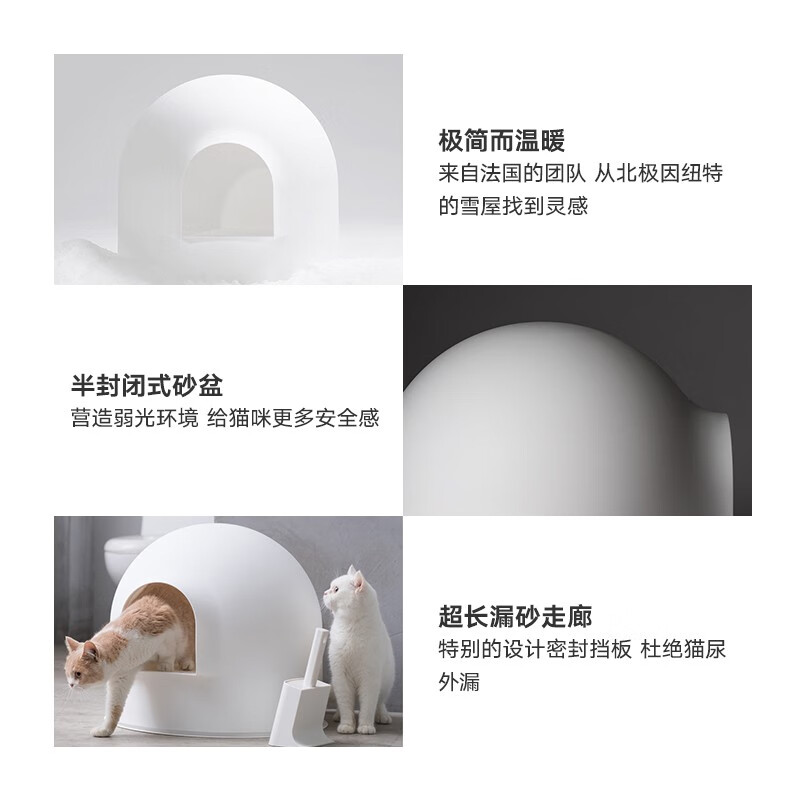 极简而温暖
来自法国的团队 从北极因纽特的雪屋找到灵感

半封闭式砂盆
营造弱光环境 给猫咪更多安全感

超长漏砂走廊
特别的设计密封挡板 杜绝猫尿外漏