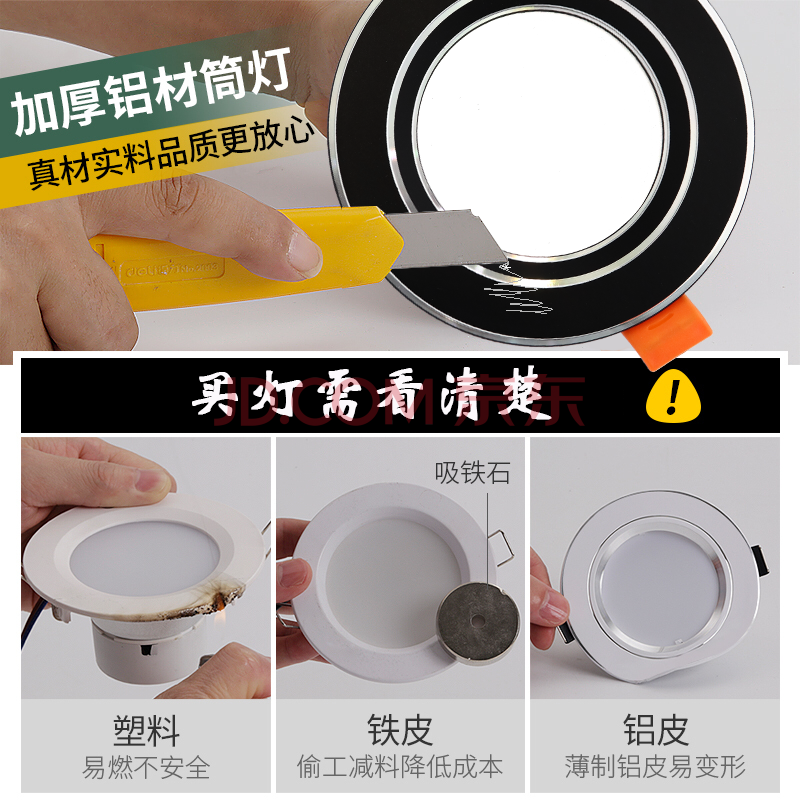 加厚铝材筒灯
真材实料品质更放心

deli

买灯需看清楚

JD.COM 京东

吸铁石

塑料
易燃不安全

铁皮
偷工减料降低成本

铝皮
薄制铝皮易变形