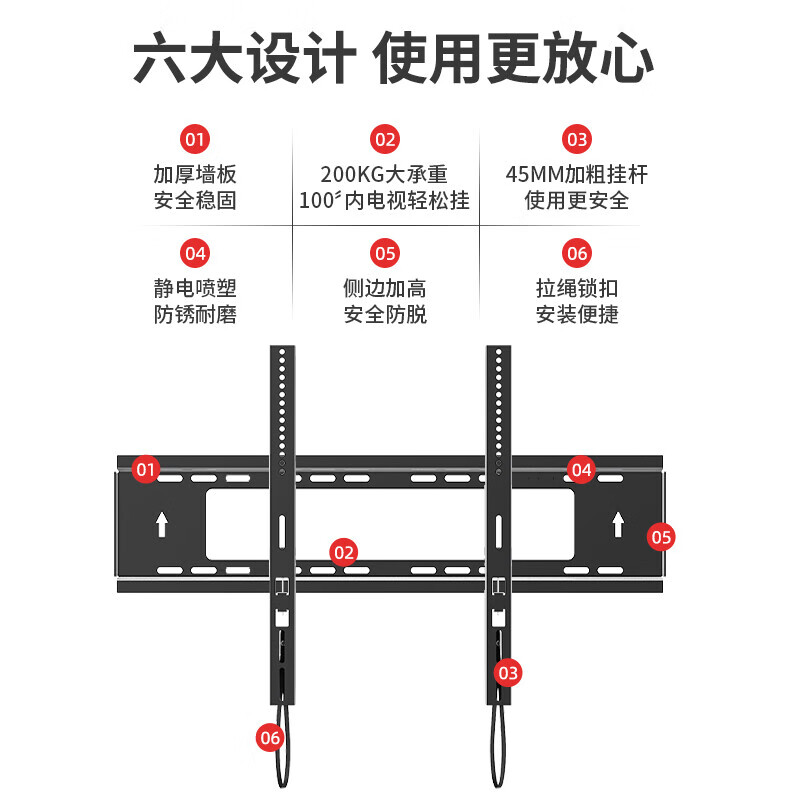 六大设计 使用更放心

01
加厚墙板
安全稳固

02
200KG大承重
100″内电视轻松挂

03
45MM加粗挂杆
使用更安全

04
静电喷塑
防锈耐磨

05
侧边加高
安全防脱

06
拉绳锁扣
安装便捷

01
04
05
02
03
06