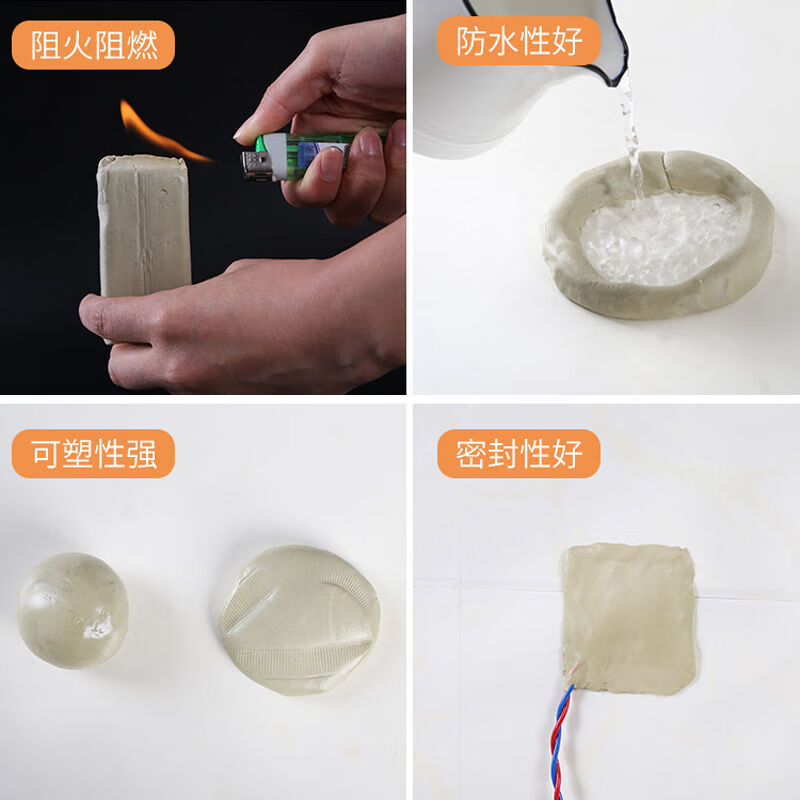 阻火阻燃

防水性好

可塑性强

密封性好