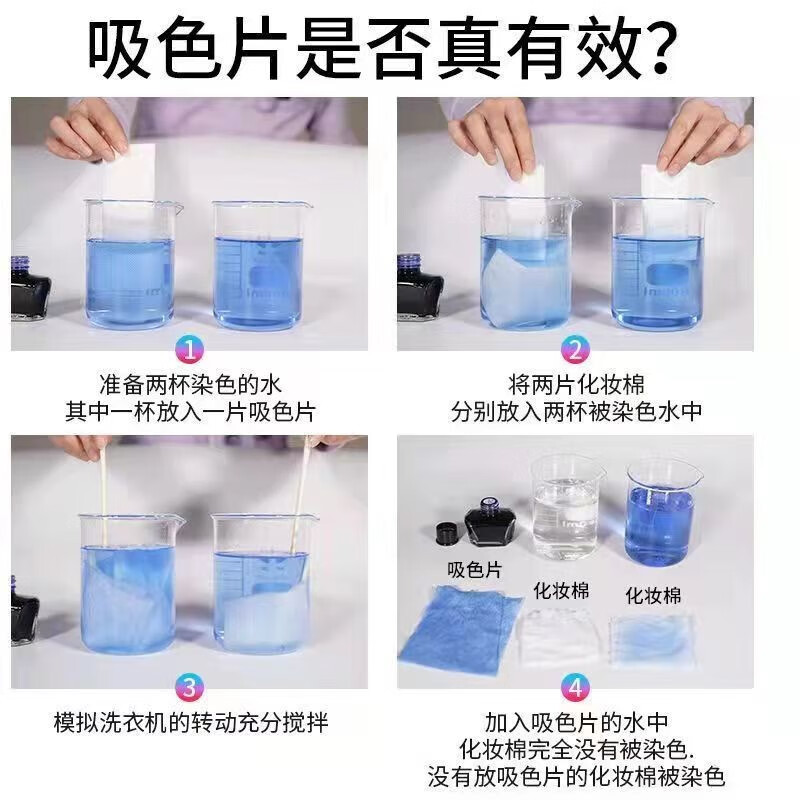 吸色片是否真有效?

1
准备两杯染色的水
其中一杯放入一片吸色片

2
将两片化妆棉
分别放入两杯被染色水中

3
模拟洗衣机的转动充分搅拌

吸色片
化妆棉
化妆棉

4
加入吸色片的水中
化妆棉完全没有被染色.
没有放吸色片的化妆棉被染色