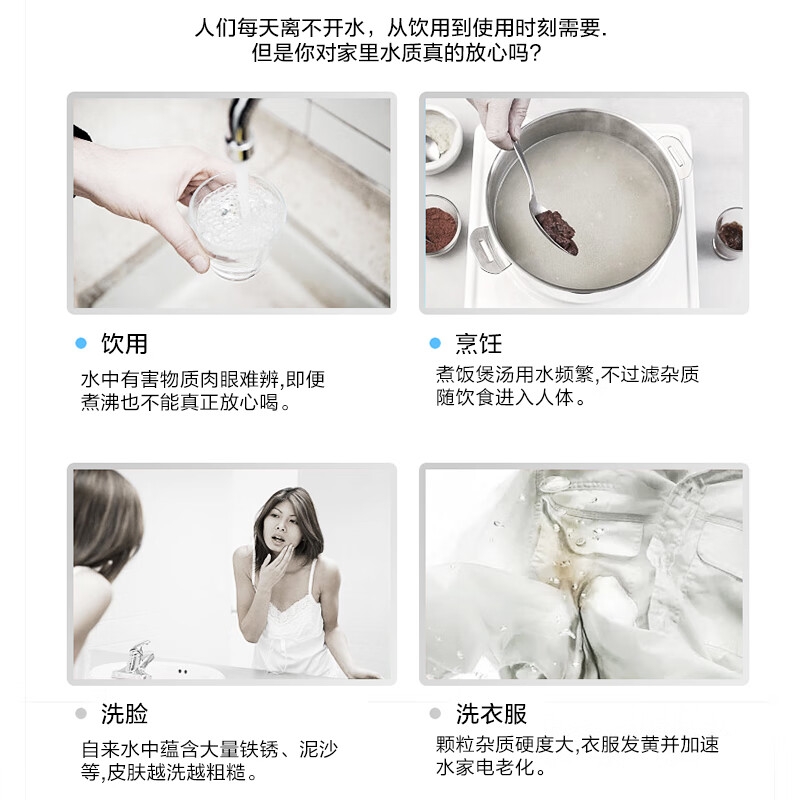 人们每天离不开水，从饮用到使用时刻需要.
但是你对家里水质真的放心吗?

饮用
水中有害物质肉眼难辨,即便煮沸也不能真正放心喝。

烹饪
煮饭煲汤用水频繁,不过滤杂质随饮食进入人体。

洗脸
自来水中蕴含大量铁锈、泥沙等,皮肤越洗越粗糙。

洗衣服
颗粒杂质硬度大,衣服发黄并加速水家电老化。