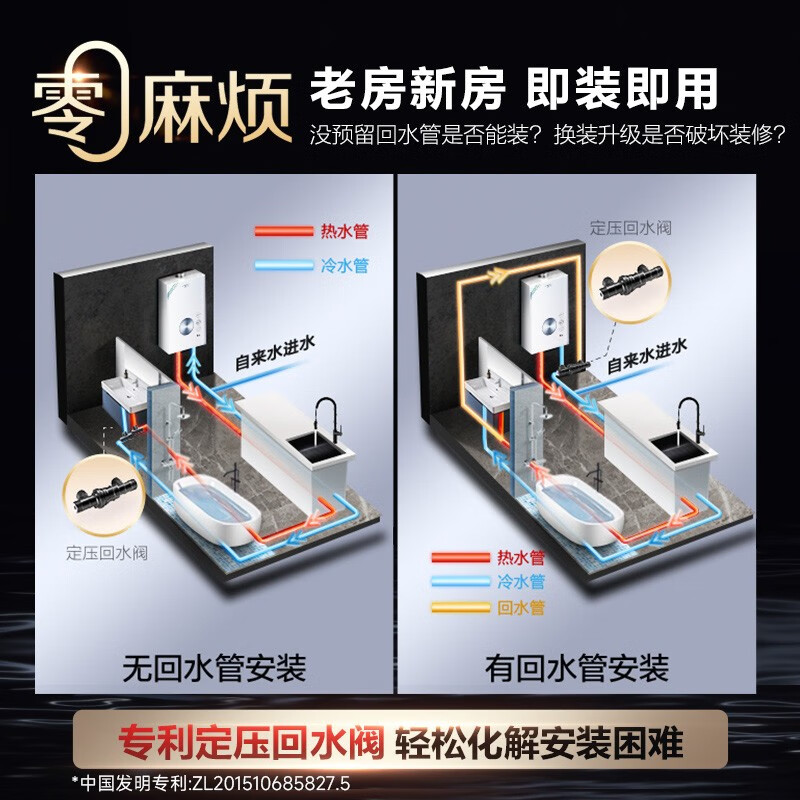 零麻烦 老房新房 即装即用

没预留回水管是否能装？换装升级是否破坏装修？

热水管

冷水管

自来水进水

定压回水阀

无回水管安装

定压回水阀

自来水进水

热水管

冷水管

回水管

有回水管安装

专利定压回水阀 轻松化解安装困难

*中国发明专利:ZL201510685827.5