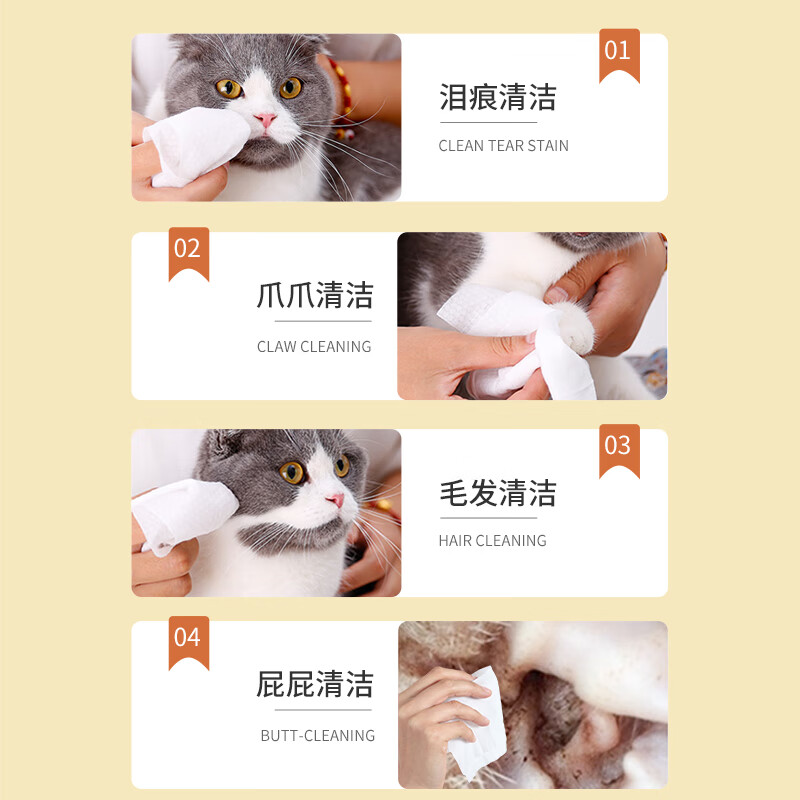 01

泪痕清洁

CLEAN TEAR STAIN

02

爪爪清洁

CLAW CLEANING

03

毛发清洁

HAIR CLEANING

04

屁屁清洁

BUTT-CLEANING