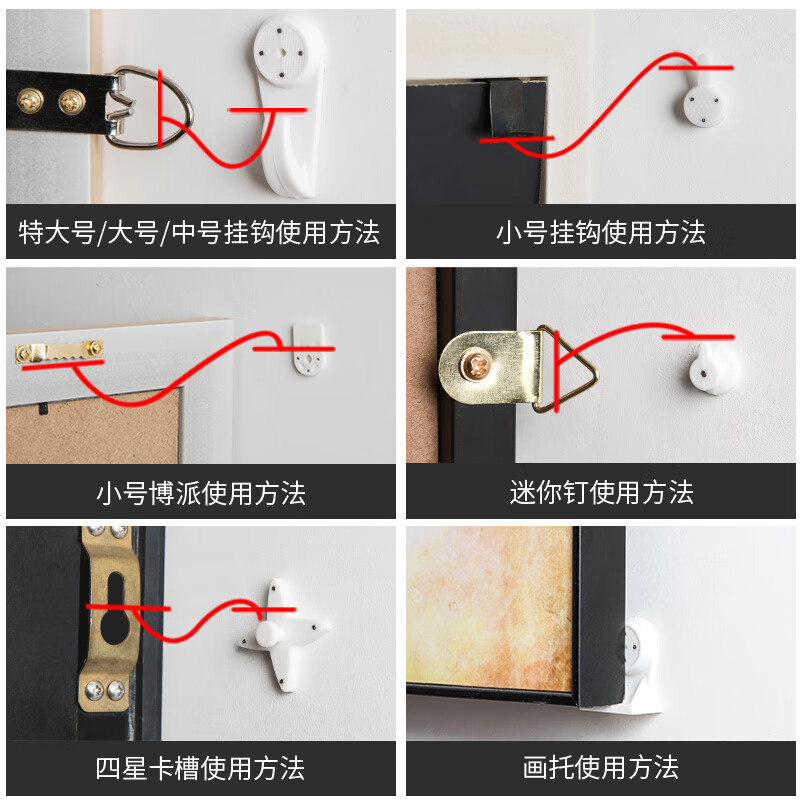 特大号/大号/中号挂钩使用方法

小号挂钩使用方法

小号博派使用方法

迷你钉使用方法

四星卡槽使用方法

画托使用方法