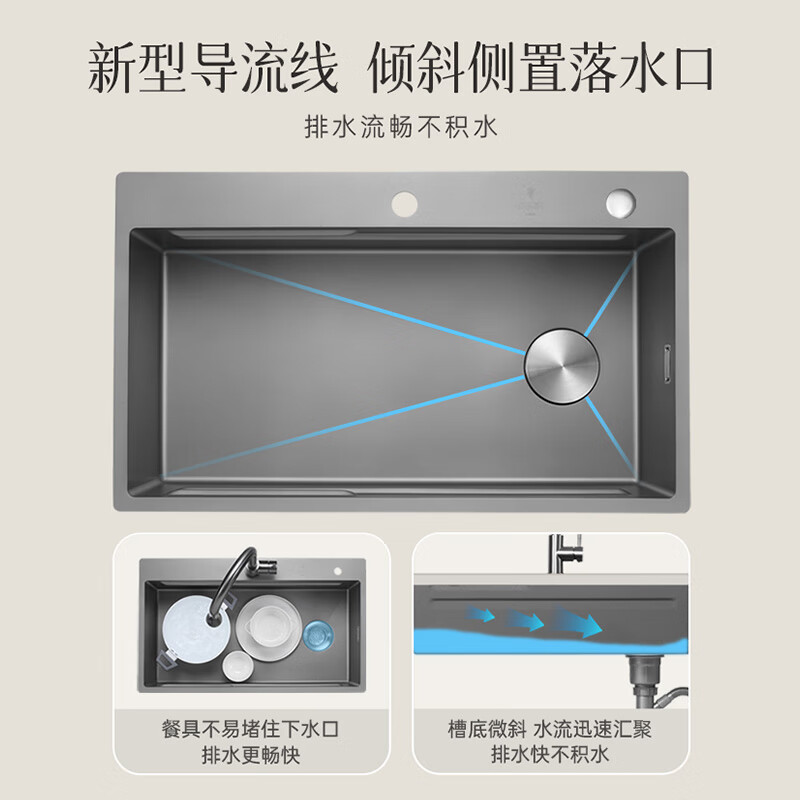 新型导流线 倾斜侧置落水口

排水流畅不积水

餐具不易堵住下水口
排水更畅快

槽底微斜 水流迅速汇聚
排水快不积水