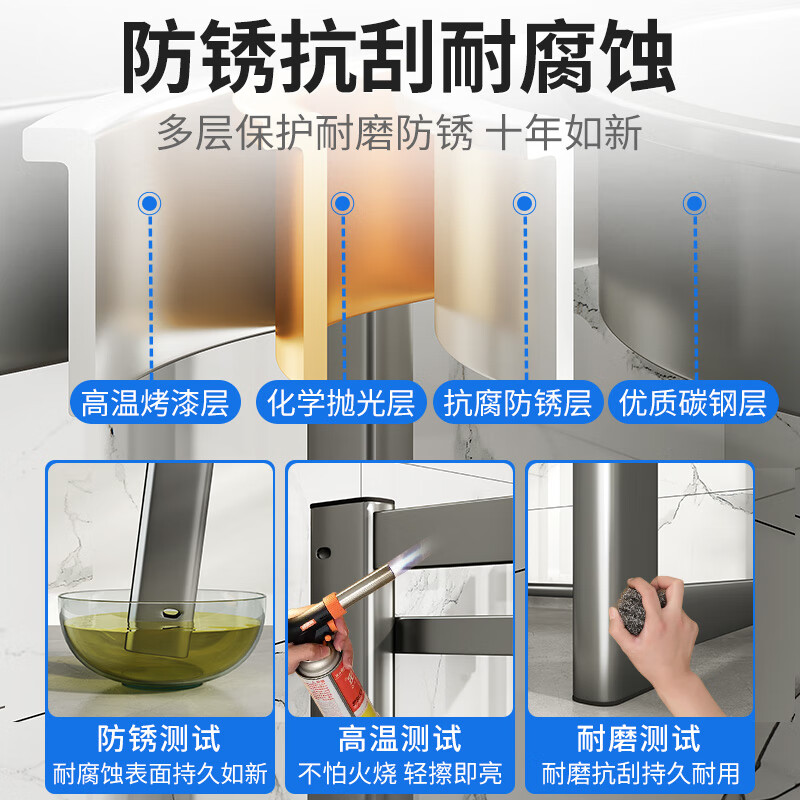 防锈抗刮耐腐蚀

多层保护耐磨防锈 十年如新

高温烤漆层

化学抛光层

抗腐防锈层

优质碳钢层

防锈测试
耐腐蚀表面持久如新

高温测试
不怕火烧 轻擦即亮

耐磨测试
耐磨抗刮持久耐用