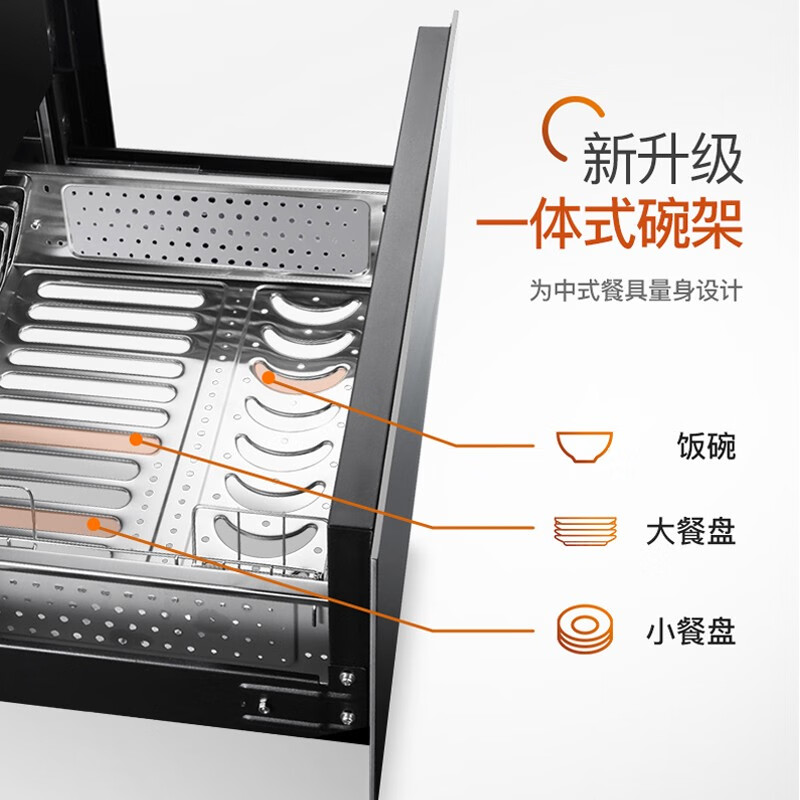 新升级
一体式碗架

为中式餐具量身设计

饭碗

大餐盘

小餐盘