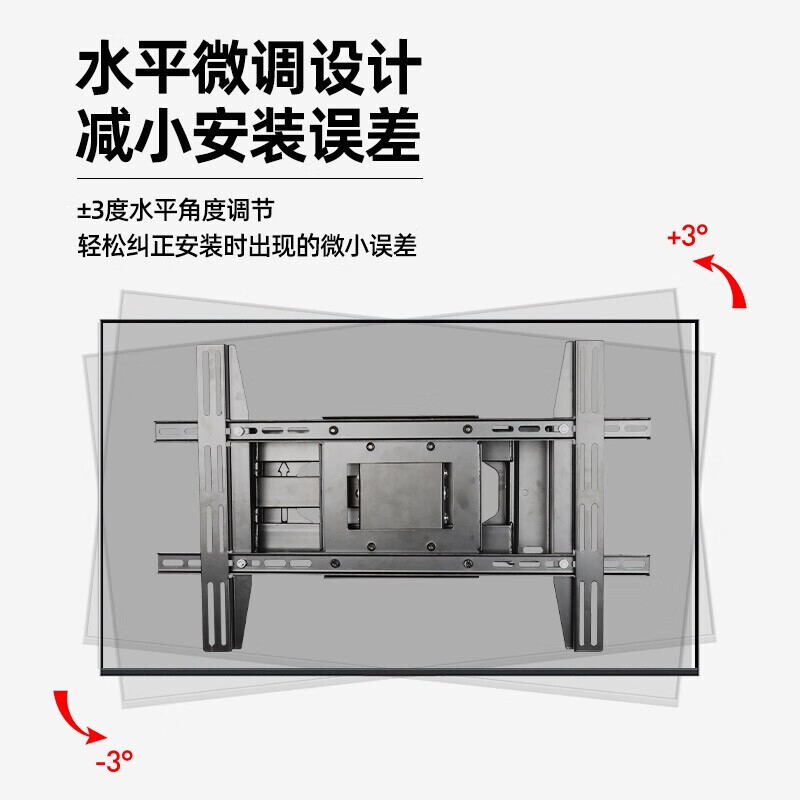 水平微调设计
减小安装误差

±3度水平角度调节
轻松纠正安装时出现的微小误差

+3°

-3°