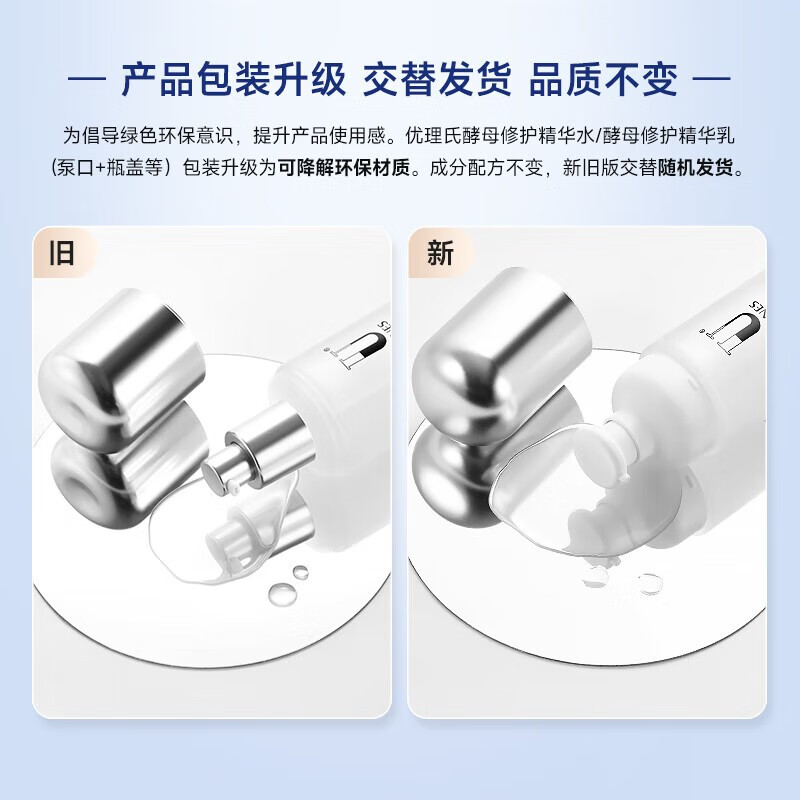 — 产品包装升级 交替发货 品质不变 —

为倡导绿色环保意识，提升产品使用感。优理氏酵母修护精华水/酵母修护精华乳（泵口+瓶盖等）包装升级为可降解环保材质。成分配方不变，新旧版交替随机发货。

旧

新