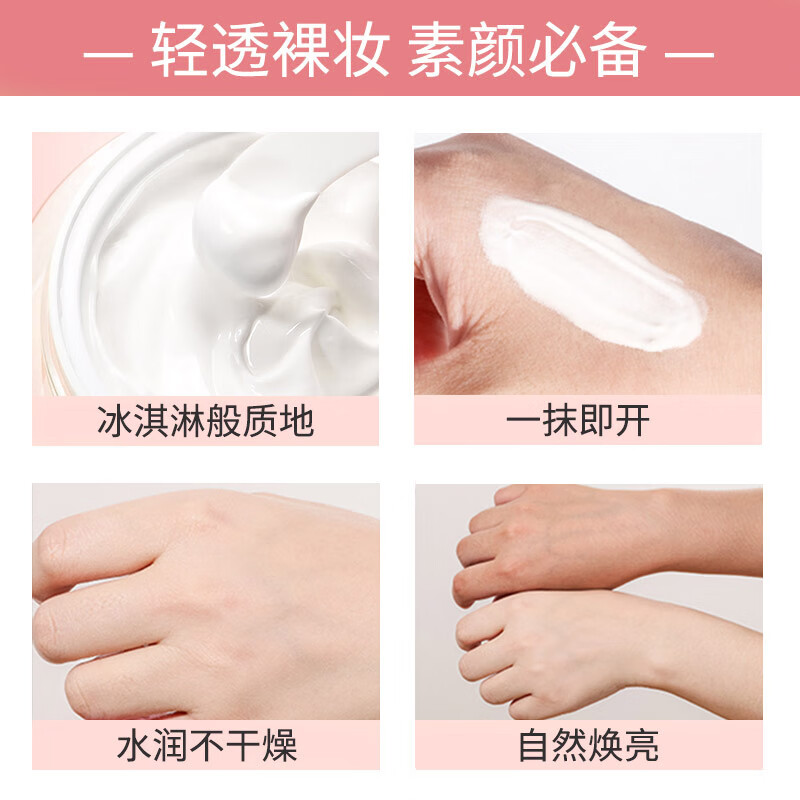 — 轻透裸妆 素颜必备 —

冰淇淋般质地

一抹即开

水润不干燥

自然焕亮