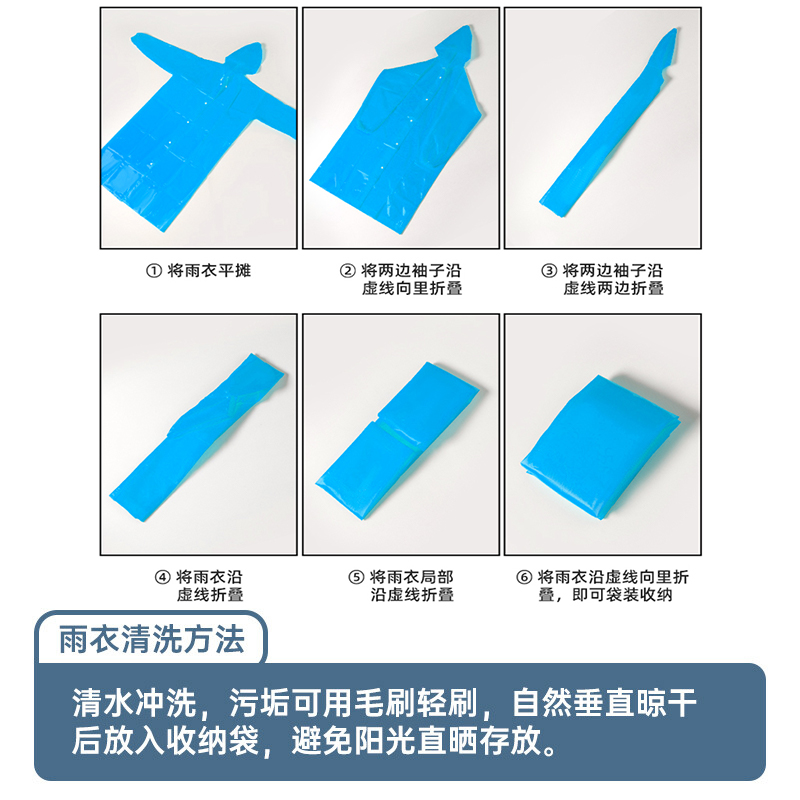 ① 将雨衣平摊

② 将两边袖子沿虚线向里折叠

③ 将两边袖子沿虚线两边折叠

④ 将雨衣沿虚线折叠

⑤ 将雨衣局部沿虚线折叠

⑥ 将雨衣沿虚线向里折叠，即可袋装收纳

雨衣清洗方法

清水冲洗，污垢可用毛刷轻刷，自然垂直晾干后放入收纳袋，避免阳光直晒存放。