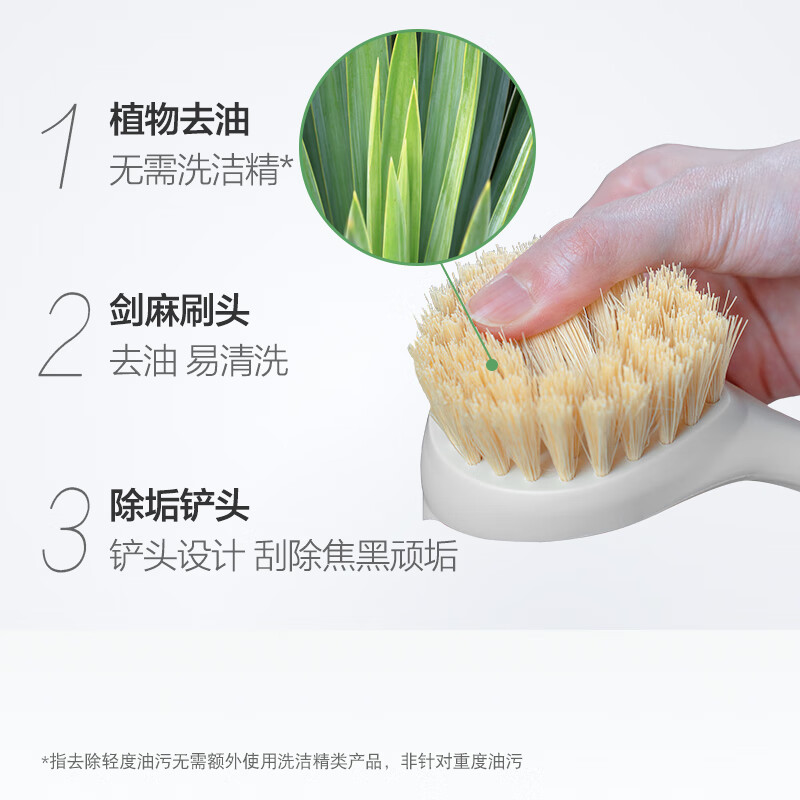 1 植物去油
无需洗洁精*

2 剑麻刷头
去油 易清洗

3 除垢铲头
铲头设计 刮除焦黑顽垢

*指去除轻度油污无需额外使用洗洁精类产品，非针对重度油污