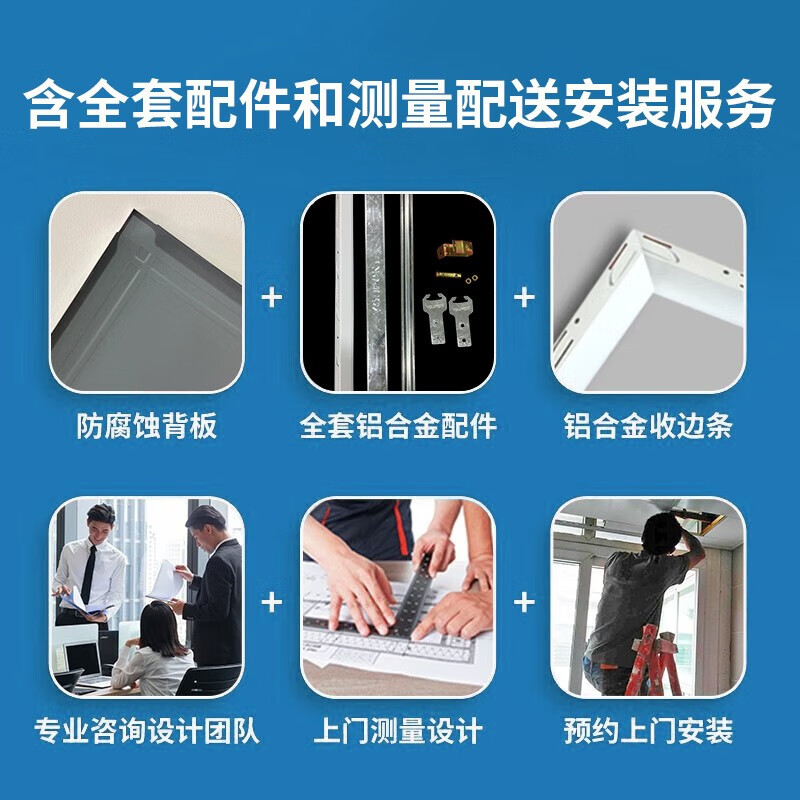 含全套配件和测量配送安装服务

+ +

防腐蚀背板

全套铝合金配件

铝合金收边条

+ +

专业咨询设计团队

上门测量设计

预约上门安装