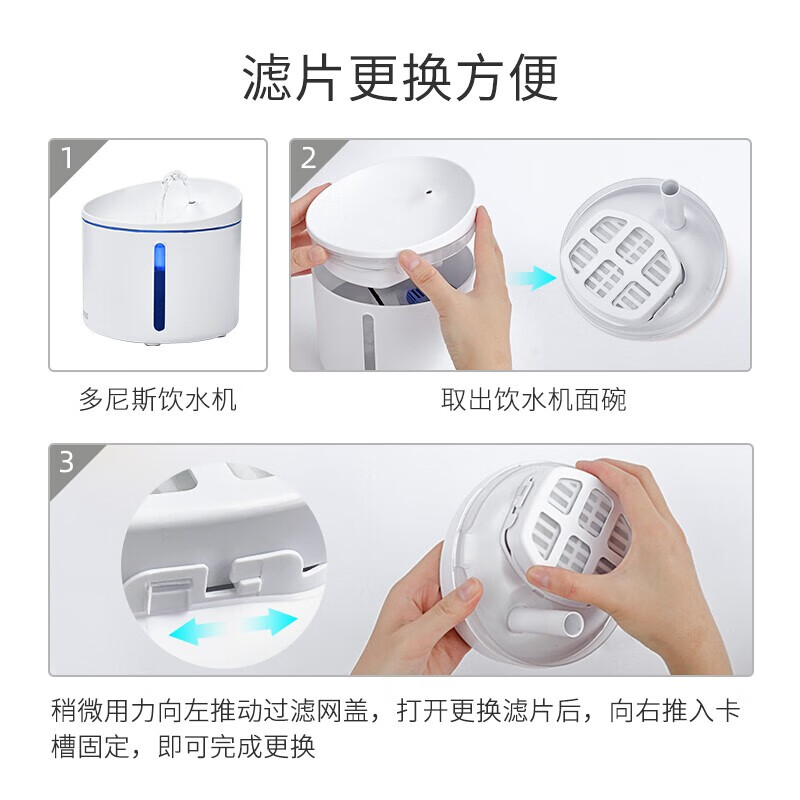 滤片更换方便

1

多尼斯饮水机

2

取出饮水机面碗

3

稍微用力向左推动过滤网盖，打开更换滤片后，向右推入卡槽固定，即可完成更换