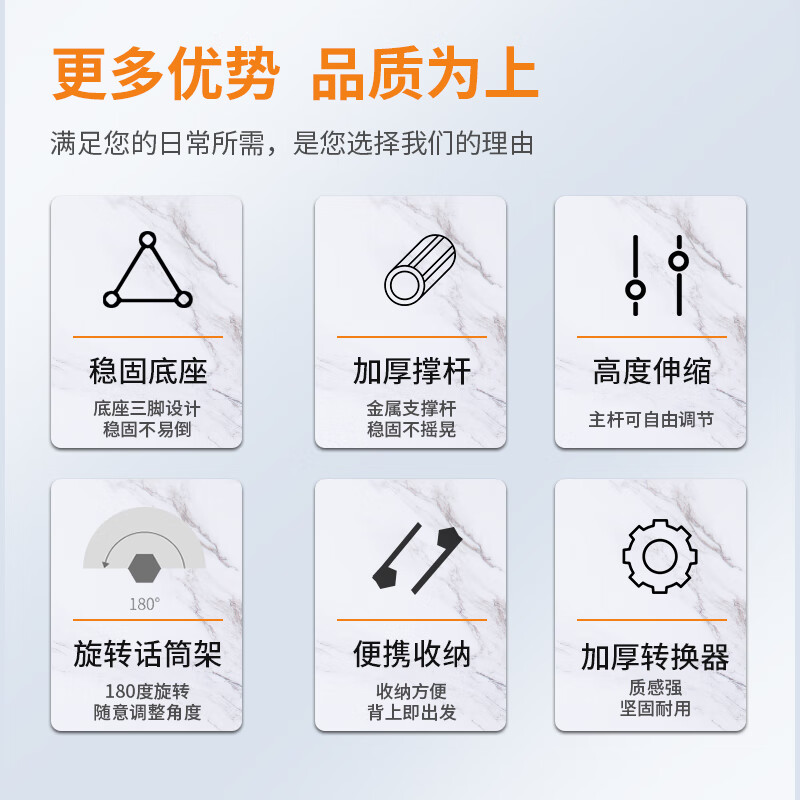 更多优势 品质为上

满足您的日常所需，是您选择我们的理由

稳固底座

底座三脚设计
稳固不易倒

加厚撑杆

金属支撑杆
稳固不摇晃

高度伸缩

主杆可自由调节

180°

旋转话筒架

180度旋转
随意调整角度

便携收纳

收纳方便
背上即出发

加厚转换器

质感强
坚固耐用