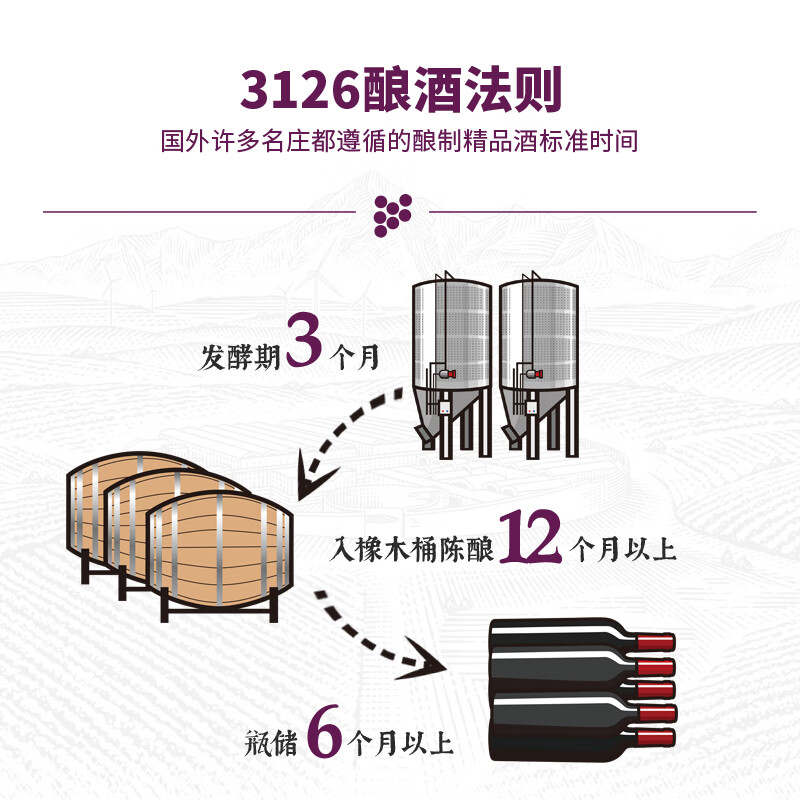 3126酿酒法则

国外许多名庄都遵循的酿制精品酒标准时间

发酵期3个月

入橡木桶陈酿12个月以上

瓶储6个月以上