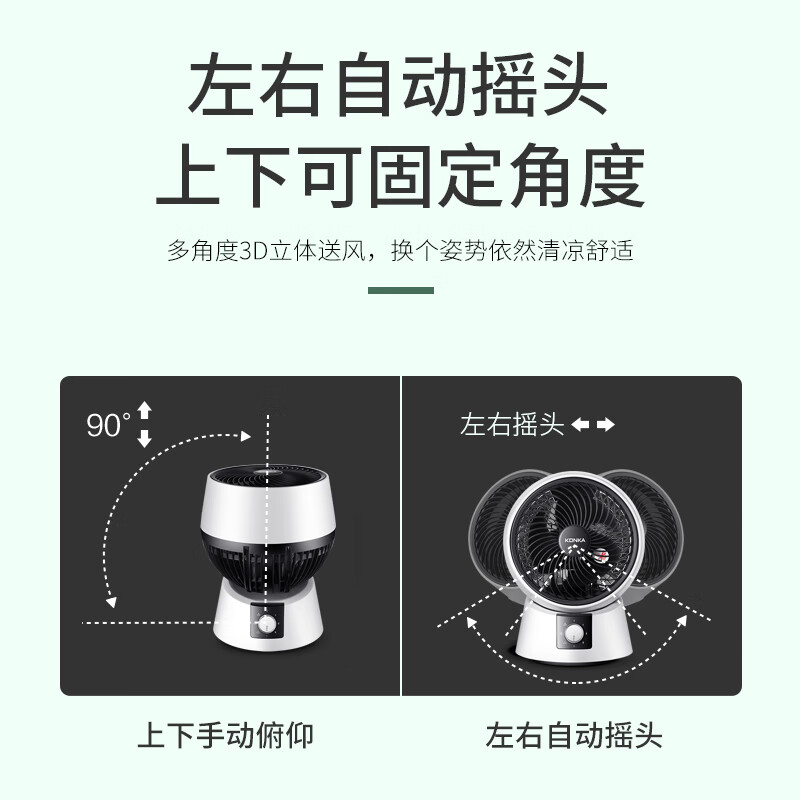 左右自动摇头
上下可固定角度

多角度3D立体送风，换个姿势依然清凉舒适

90°

左右摇头

KONKA

上下手动俯仰

左右自动摇头