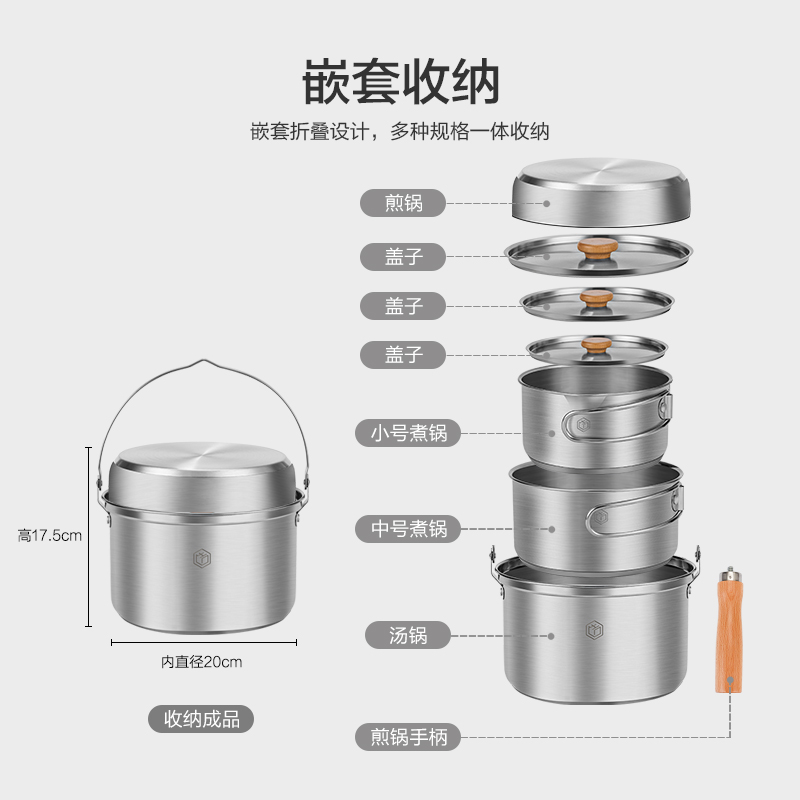 嵌套收纳

嵌套折叠设计，多种规格一体收纳

煎锅

盖子

盖子

盖子

小号煮锅

中号煮锅

汤锅

煎锅手柄

高17.5cm

内直径20cm

收纳成品